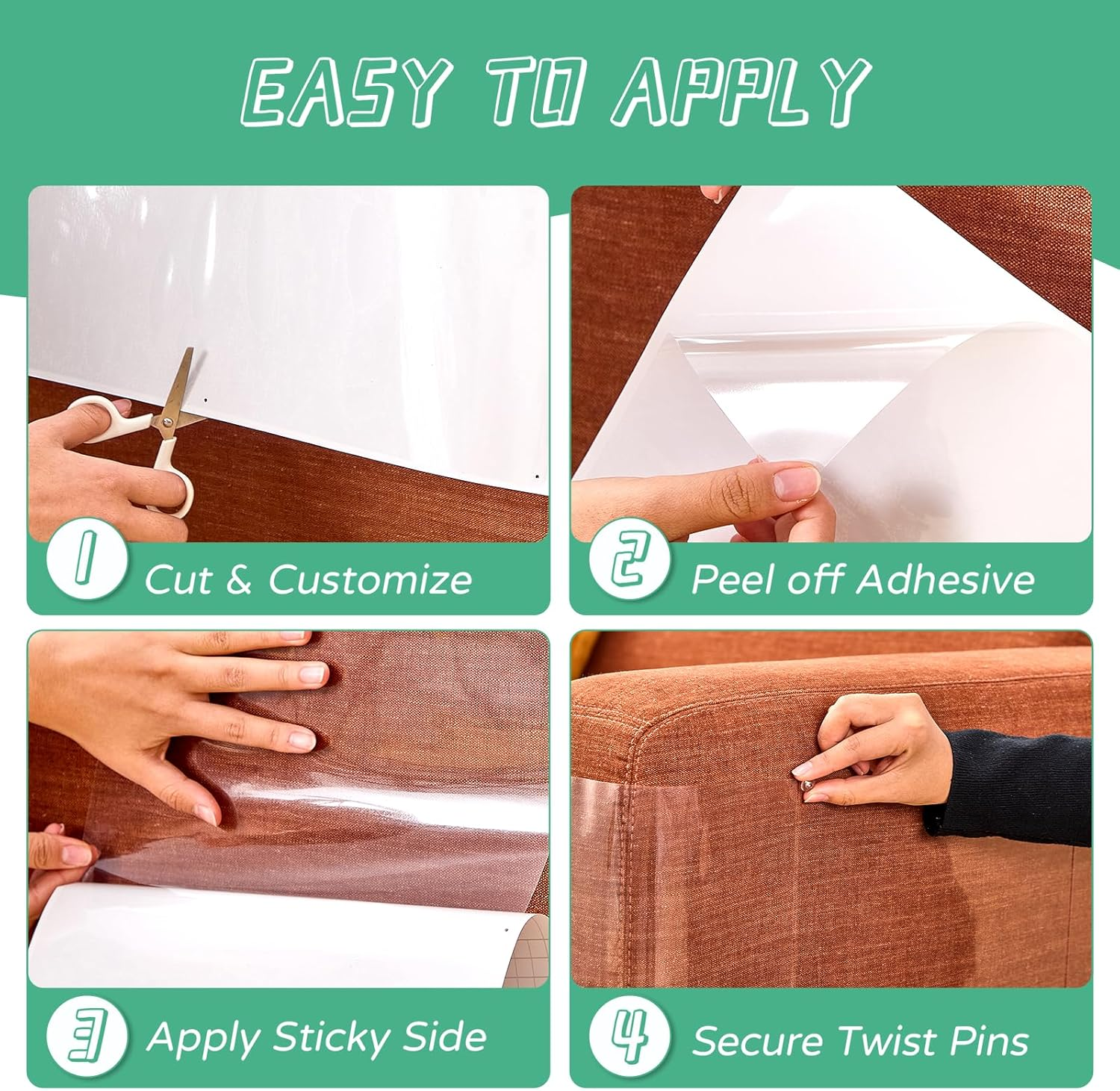 EASY TO APPLY

1 Cut & Customize

2 Peel off Adhesive

3 Apply Sticky Side

4 Secure Twist Pins