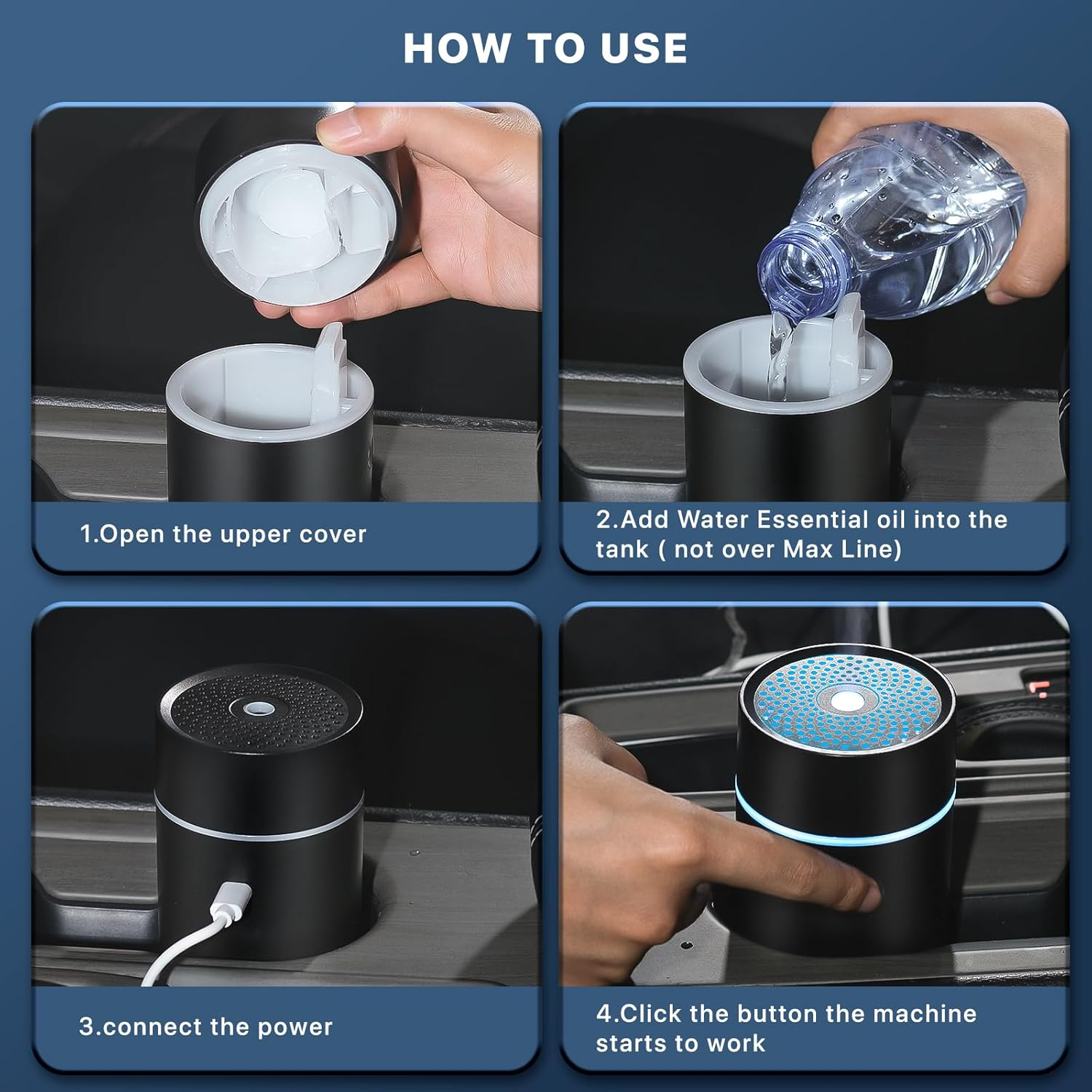 HOW TO USE

1.Open the upper cover

2.Add Water Essential oil into the tank ( not over Max Line)

3.connect the power

4.Click the button the machine starts to work