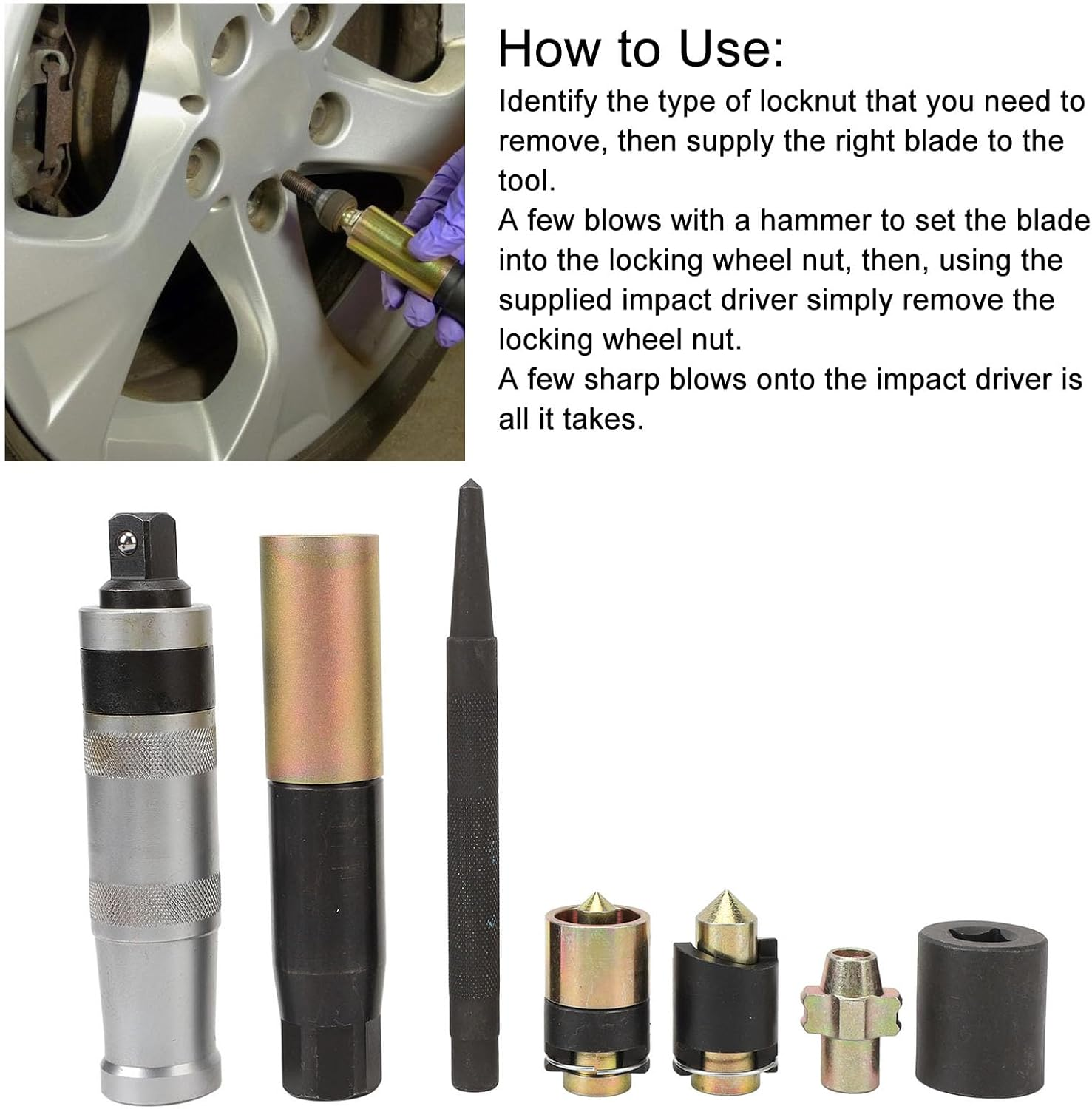 How to Use:
Identify the type of locknut that you need to remove, then supply the right blade to the tool.
A few blows with a hammer to set the blade into the locking wheel nut, then, using the supplied impact driver simply remove the locking wheel nut.
A few sharp blows onto the impact driver is all it takes.