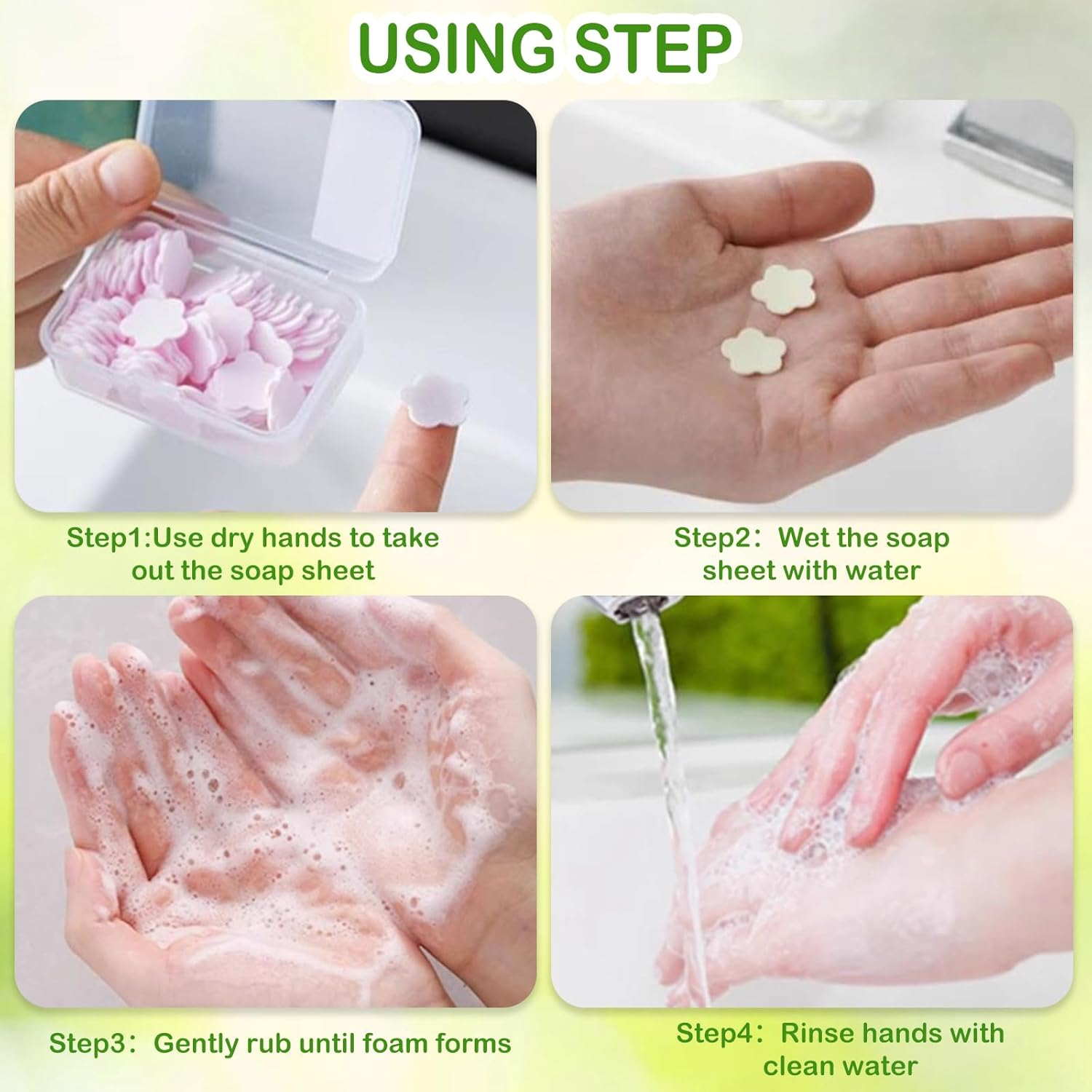 USING STEP

Step1:Use dry hands to take out the soap sheet

Step2：Wet the soap sheet with water

Step3：Gently rub until foam forms

Step4：Rinse hands with clean water