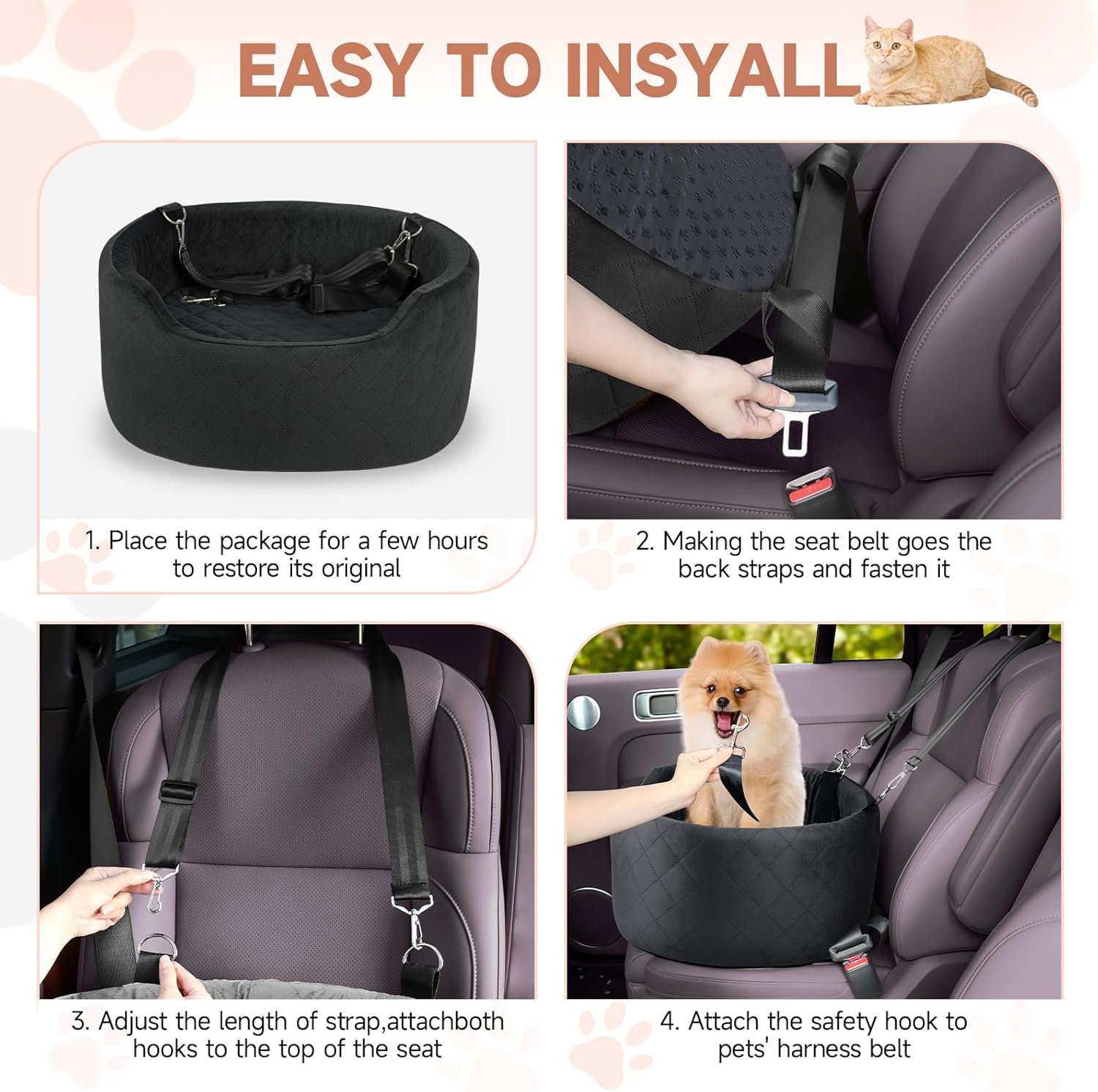 EASY TO INSYALL

1. Place the package for a few hours to restore its original

2. Making the seat belt goes the back straps and fasten it

3. Adjust the length of strap,attachboth hooks to the top of the seat

4. Attach the safety hook to pets' harness belt