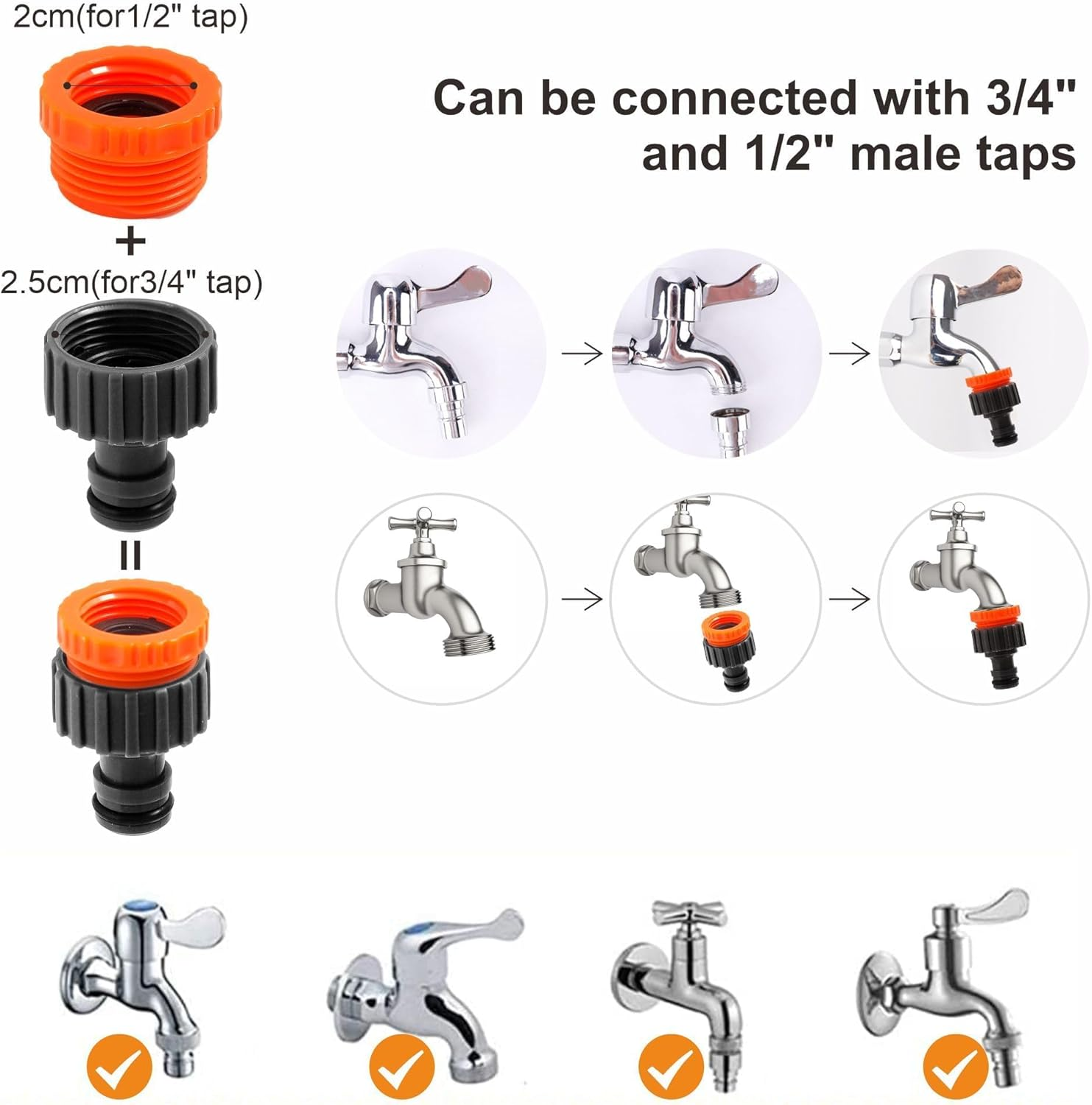 2cm(for1/2" tap)

+

2.5cm(for3/4" tap)

=

Can be connected with 3/4" and 1/2" male taps