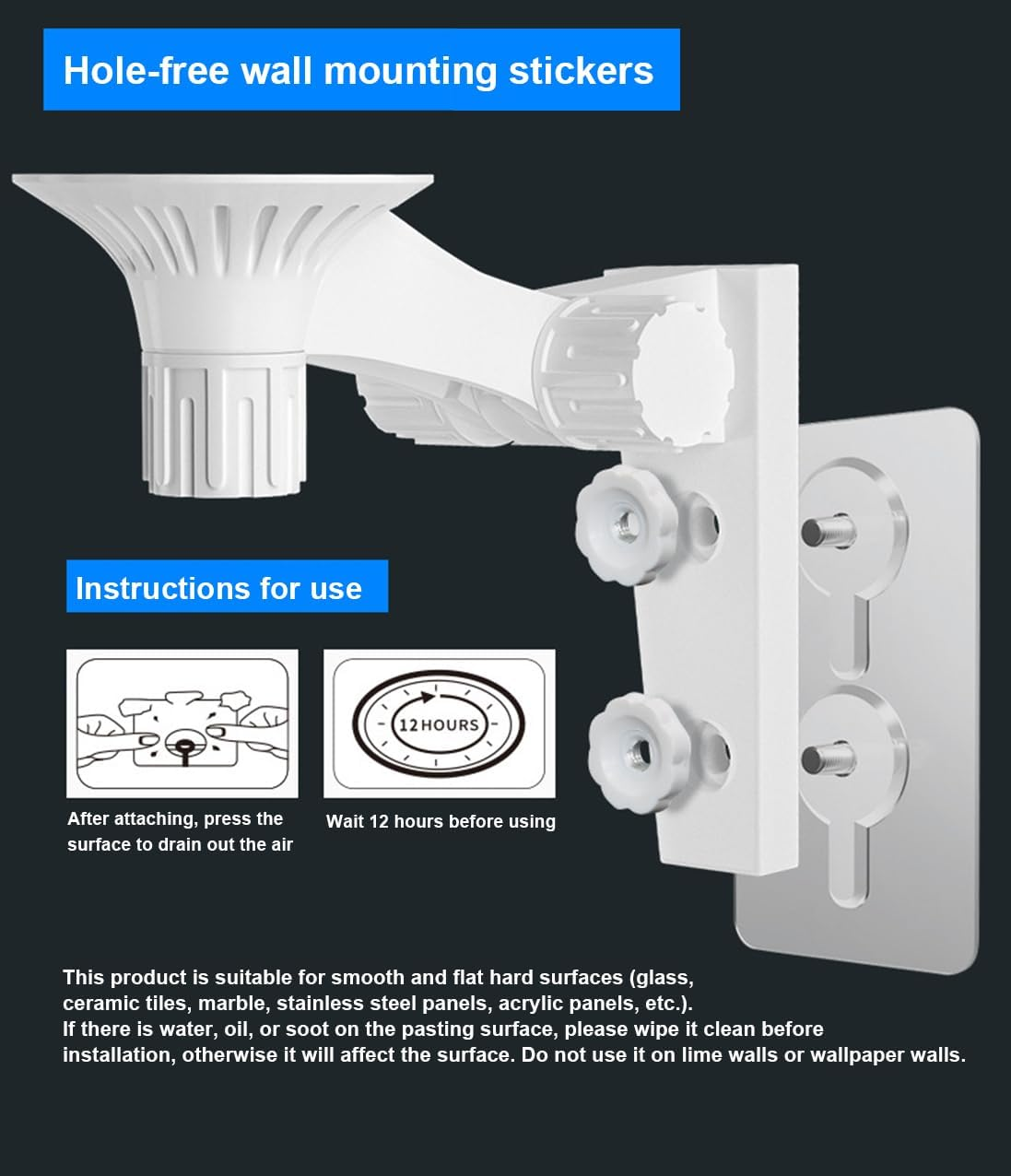 Hole-free wall mounting stickers

Instructions for use

12 HOURS

After attaching, press the surface to drain out the air

Wait 12 hours before using

This product is suitable for smooth and flat hard surfaces (glass, ceramic tiles, marble, stainless steel panels, acrylic panels, etc.).
If there is water, oil, or soot on the pasting surface, please wipe it clean before installation, otherwise it will affect the surface. Do not use it on lime walls or wallpaper walls.