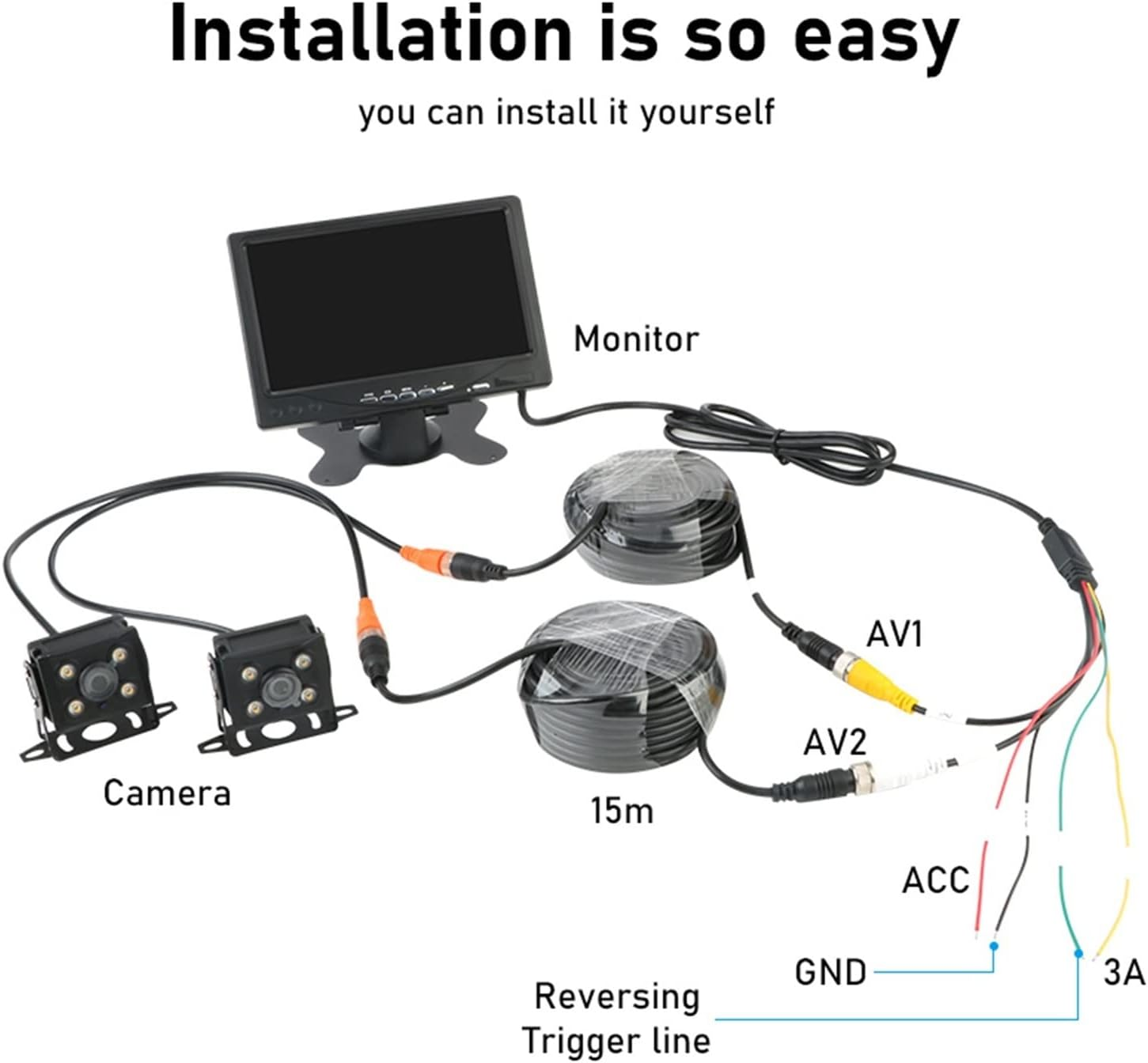 Installation is so easy

you can install it yourself

Monitor

AV1

AV2

Camera

15m

ACC

GND

3A

Reversing Trigger line