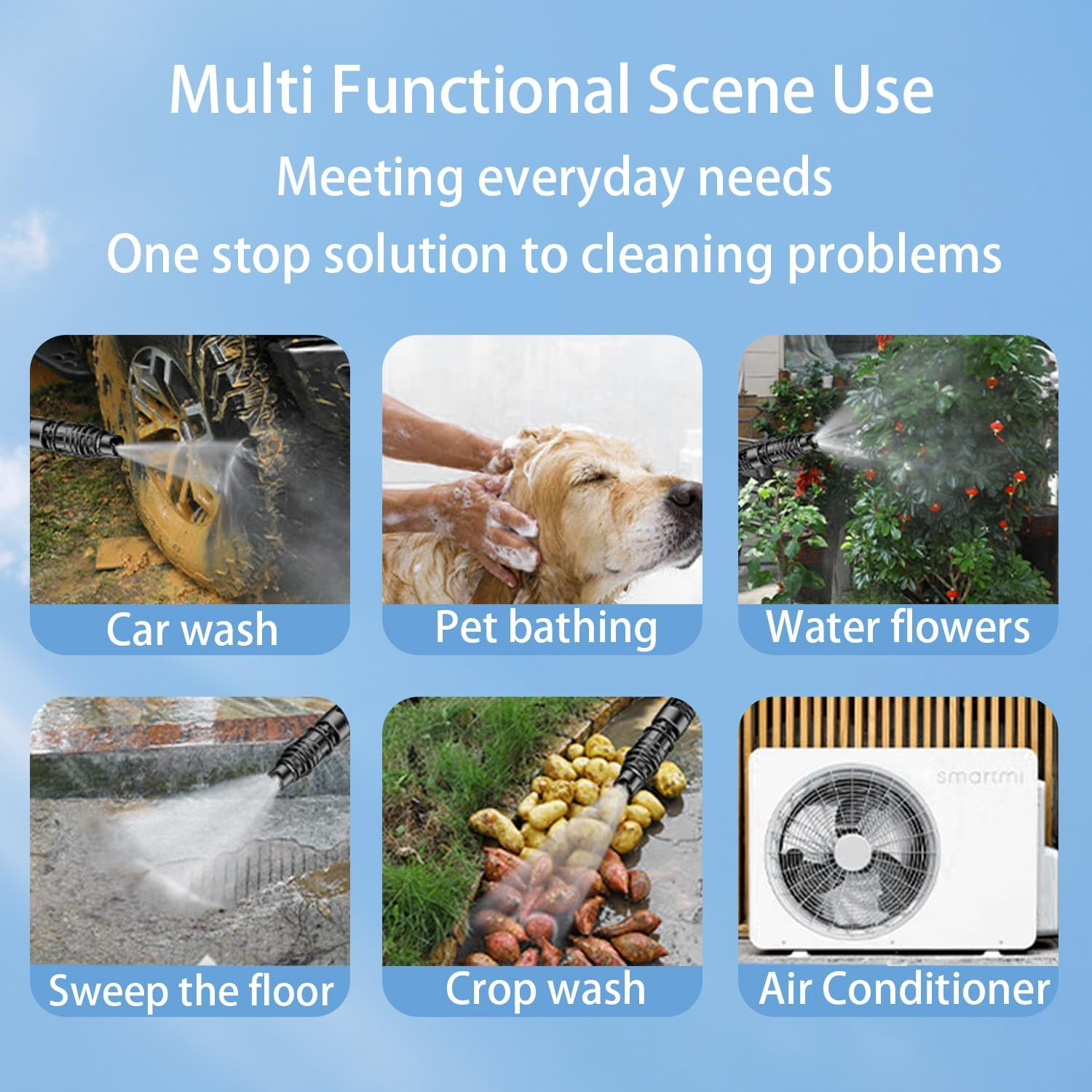 Multi Functional Scene Use
Meeting everyday needs
One stop solution to cleaning problems

Car wash

Pet bathing

Water flowers

Sweep the floor

Crop wash

smartmi

Air Conditioner