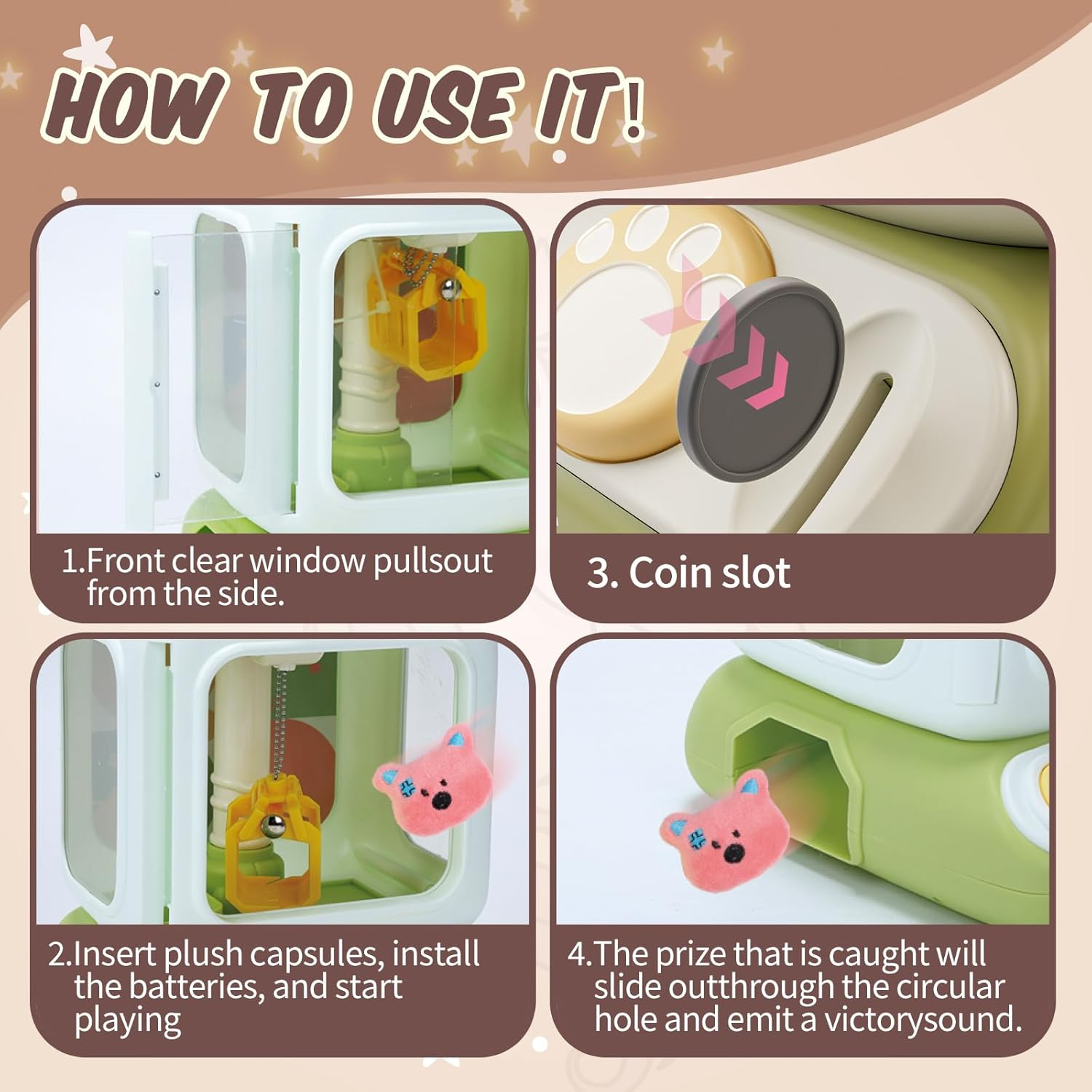 HOW TO USE IT!

1.Front clear window pullsout from the side.

3. Coin slot

2.Insert plush capsules, install the batteries, and start playing

4.The prize that is caught will slide outthrough the circular hole and emit a victorysound.