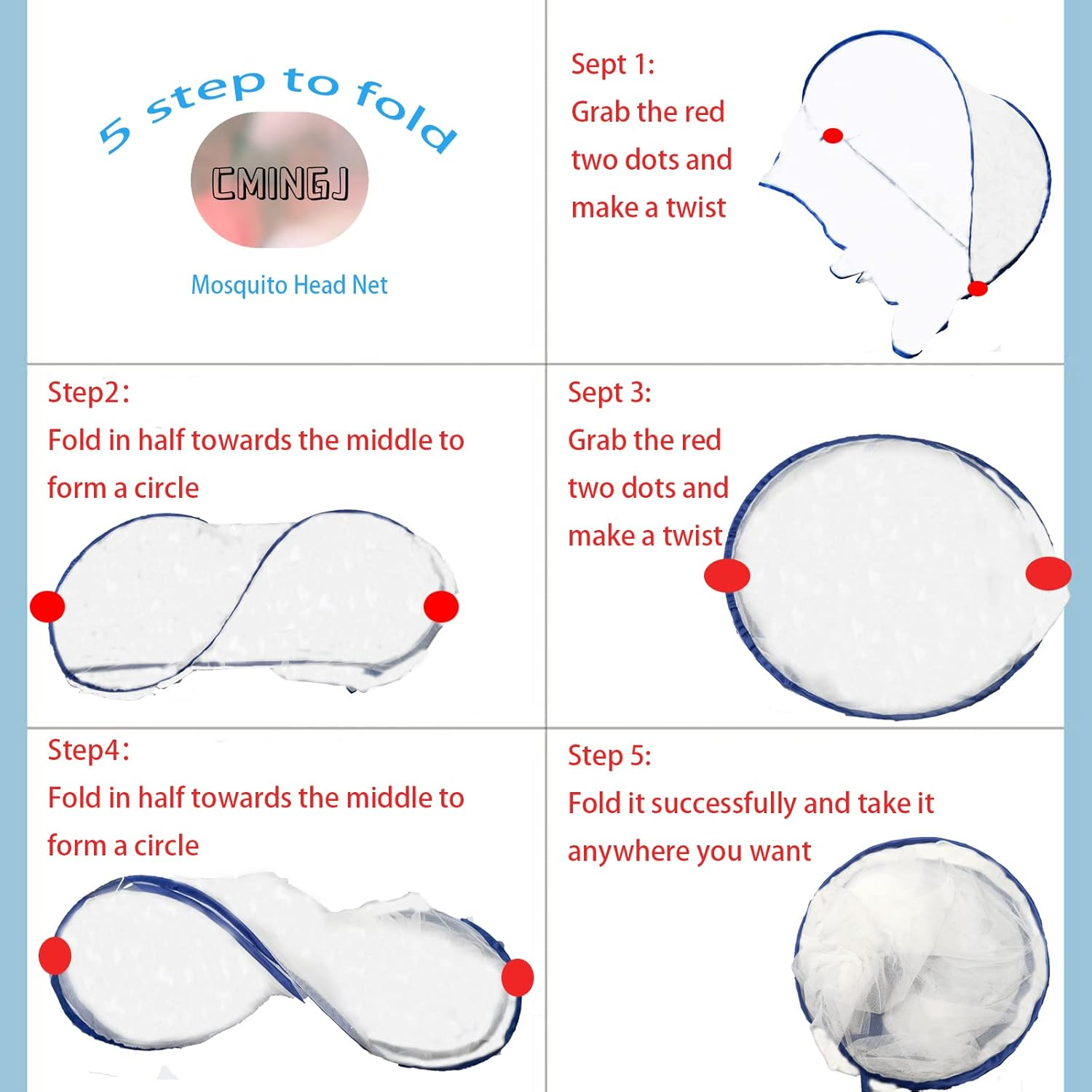 5 step to fold

CMINGJ

Mosquito Head Net

Sept 1:
Grab the red two dots and make a twist

Step2:
Fold in half towards the middle to form a circle

Sept 3:
Grab the red two dots and make a twist

Step4:
Fold in half towards the middle to form a circle

Step 5:
Fold it successfully and take it anywhere you want