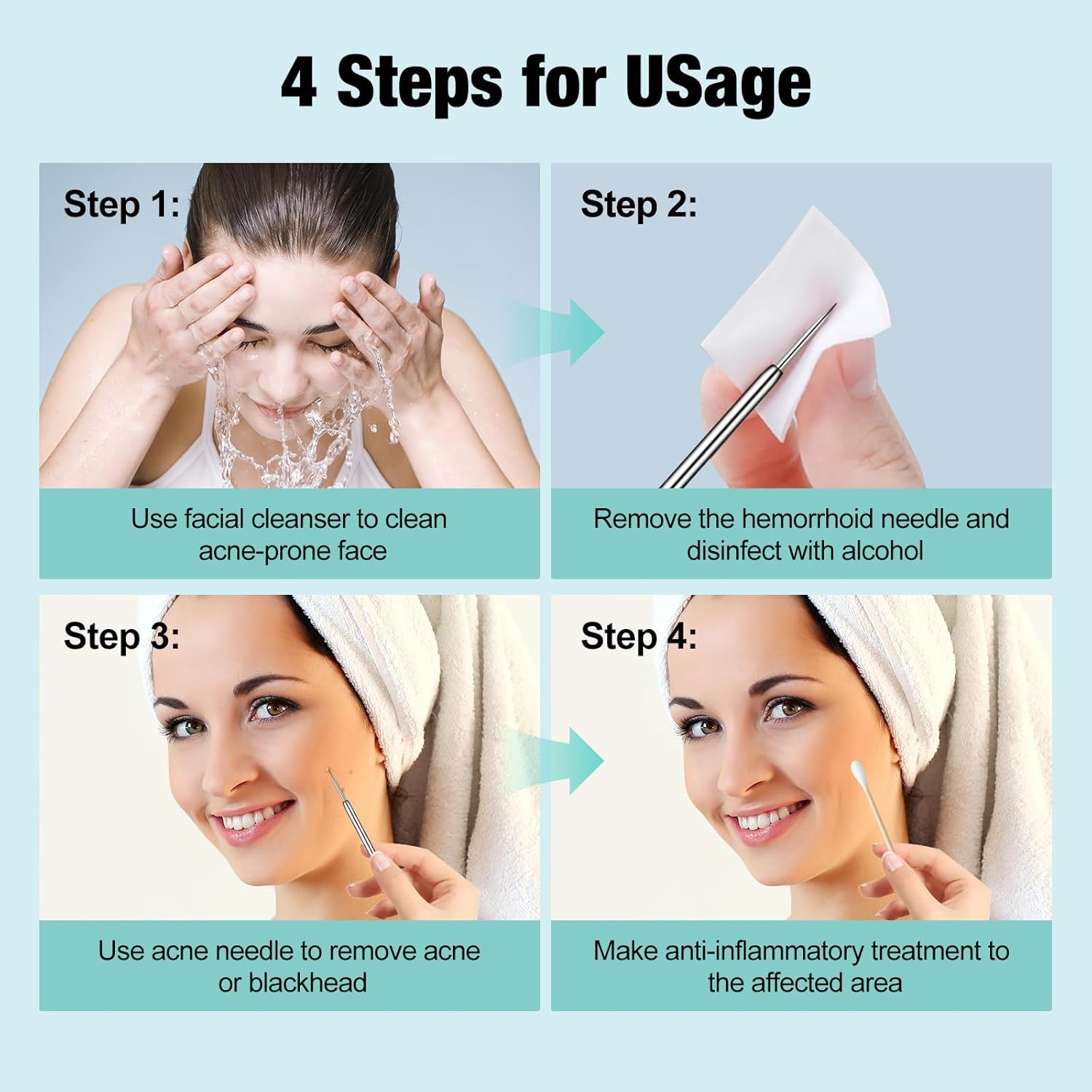 4 Steps for USage

Step 1:

Use facial cleanser to clean acne-prone face

Step 2:

Remove the hemorrhoid needle and disinfect with alcohol

Step 3:

Use acne needle to remove acne or blackhead

Step 4:

Make anti-inflammatory treatment to the affected area