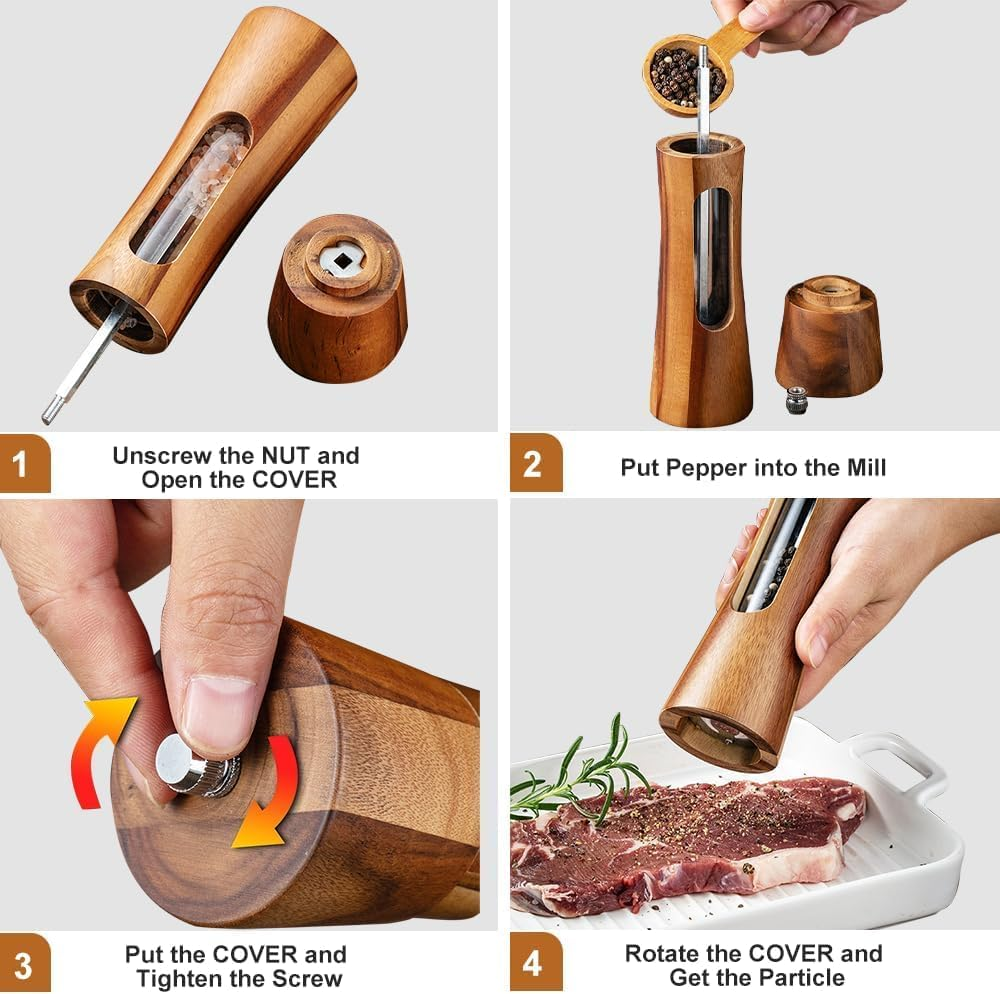 1
Unscrew the NUT and Open the COVER

2
Put Pepper into the Mill

3
Put the COVER and Tighten the Screw

4
Rotate the COVER and Get the Particle