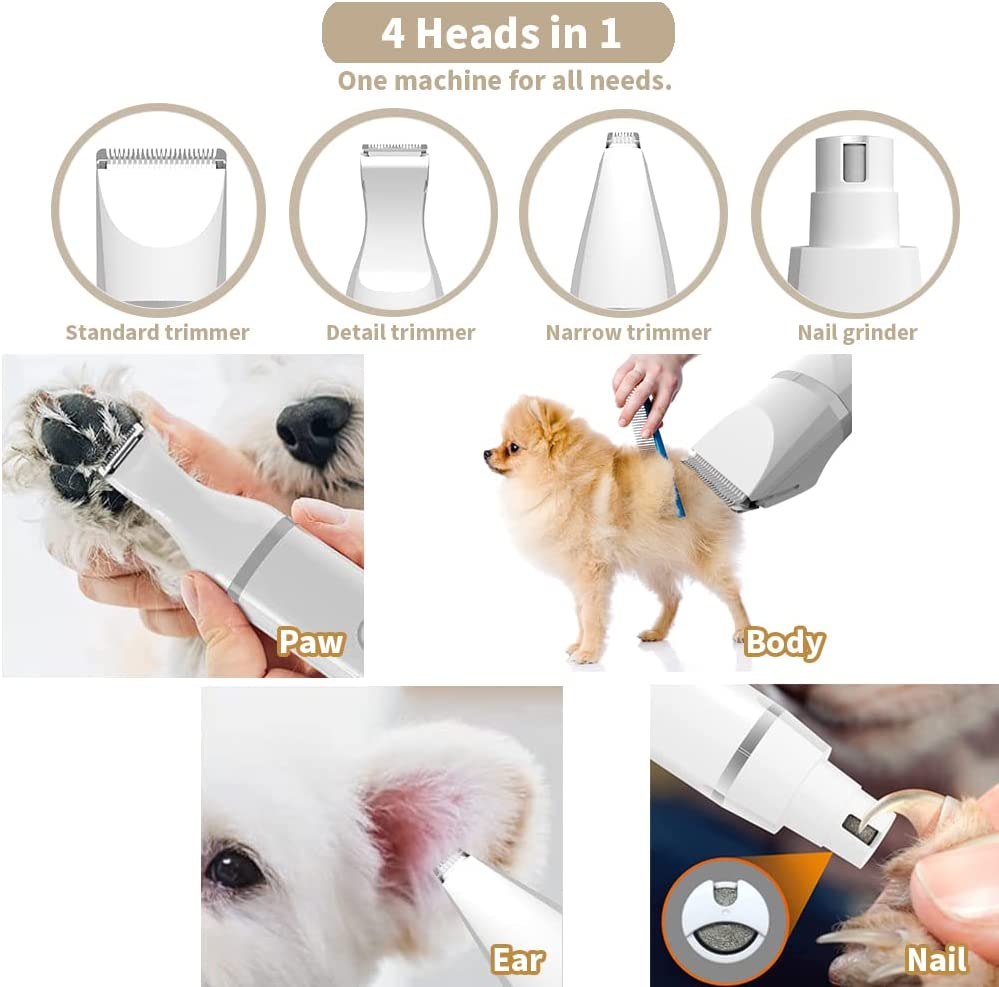 4 Heads in 1
One machine for all needs.

Standard trimmer
Detail trimmer
Narrow trimmer
Nail grinder

Paw
Body
Ear
Nail