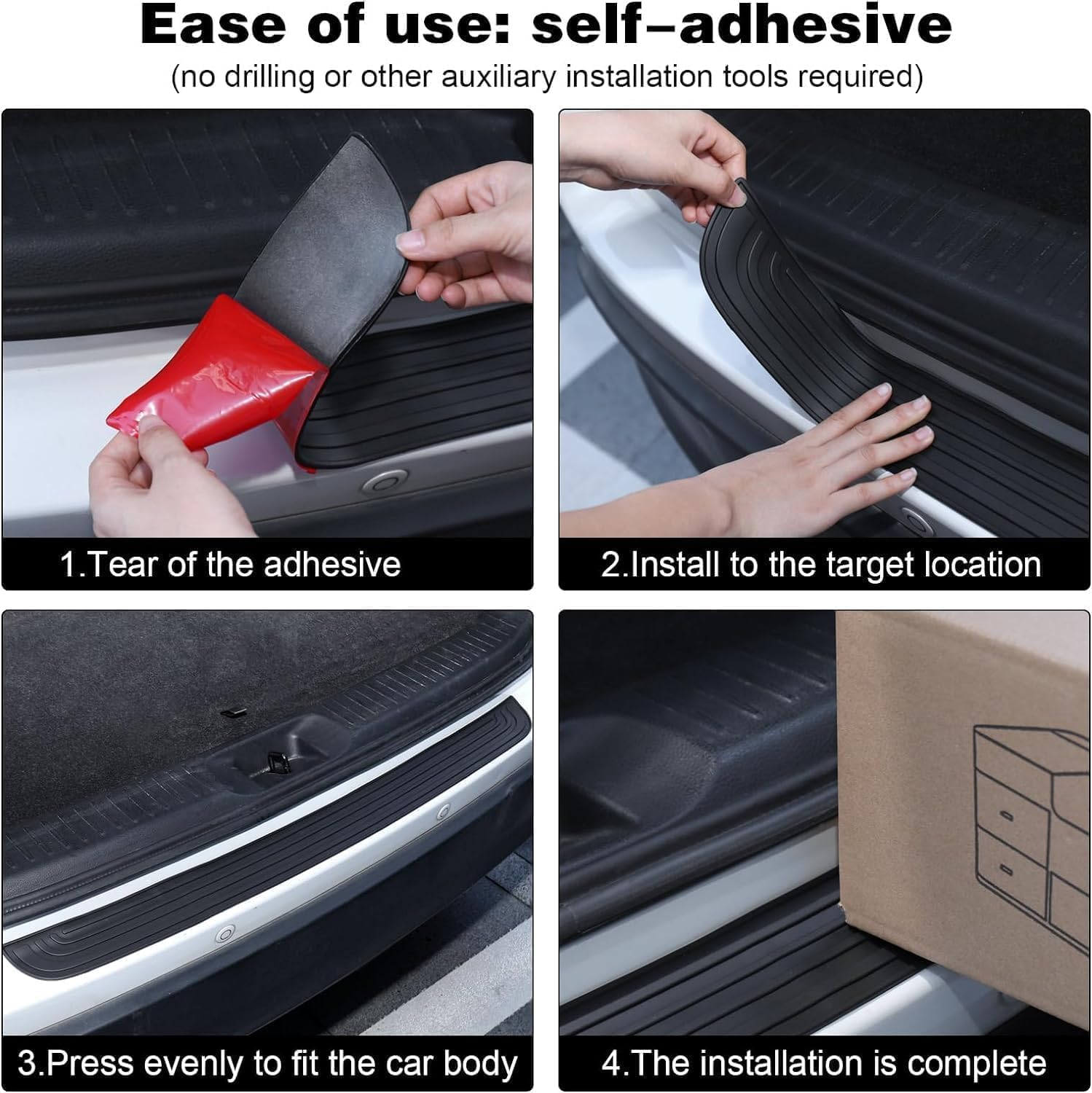 Ease of use: self–adhesive
(no drilling or other auxiliary installation tools required)

1.Tear of the adhesive

2.Install to the target location

3.Press evenly to fit the car body

4.The installation is complete