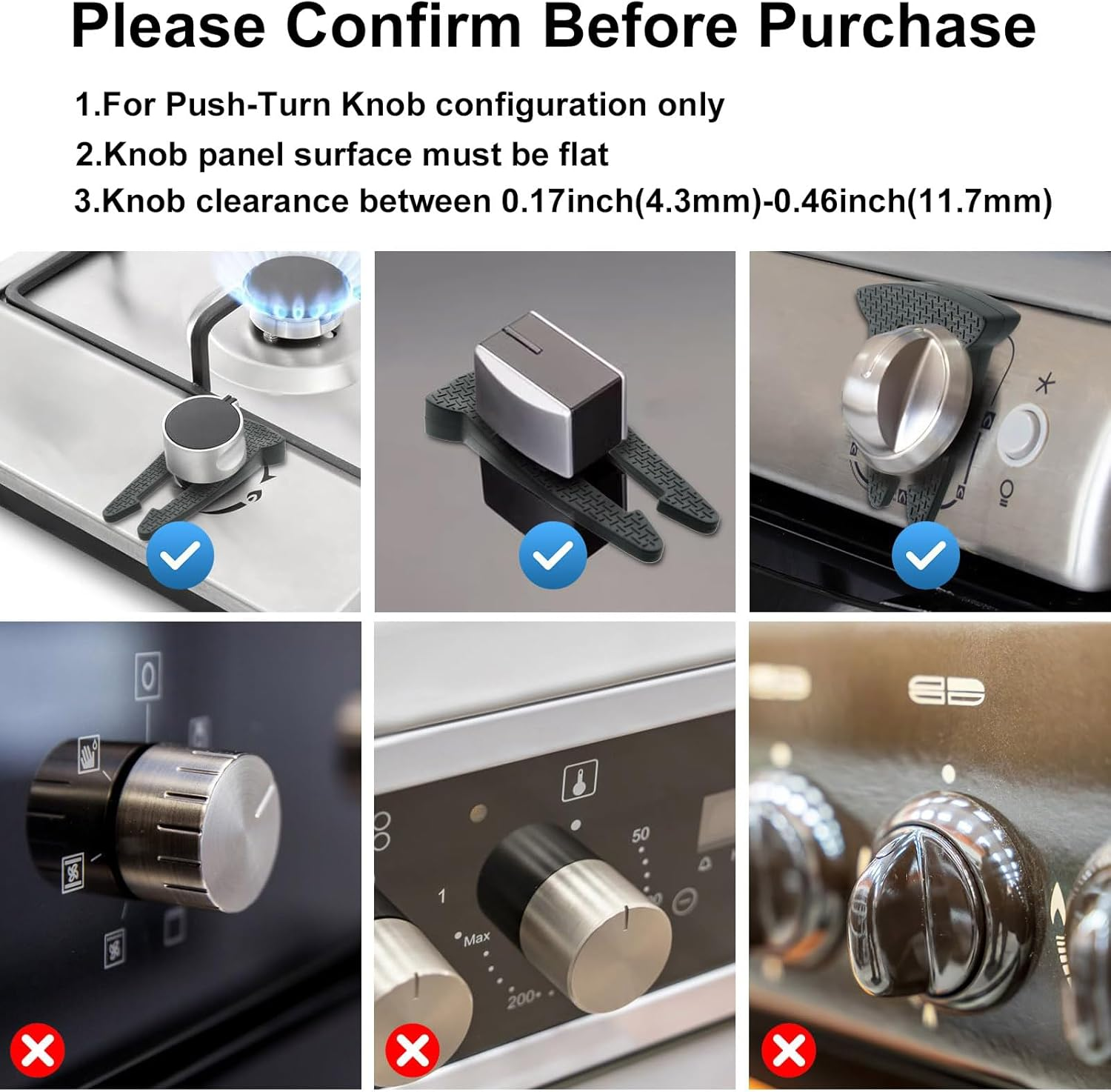 Please Confirm Before Purchase

1.For Push-Turn Knob configuration only

2.Knob panel surface must be flat

3.Knob clearance between 0.17inch(4.3mm)-0.46inch(11.7mm)

50

1

Max

200