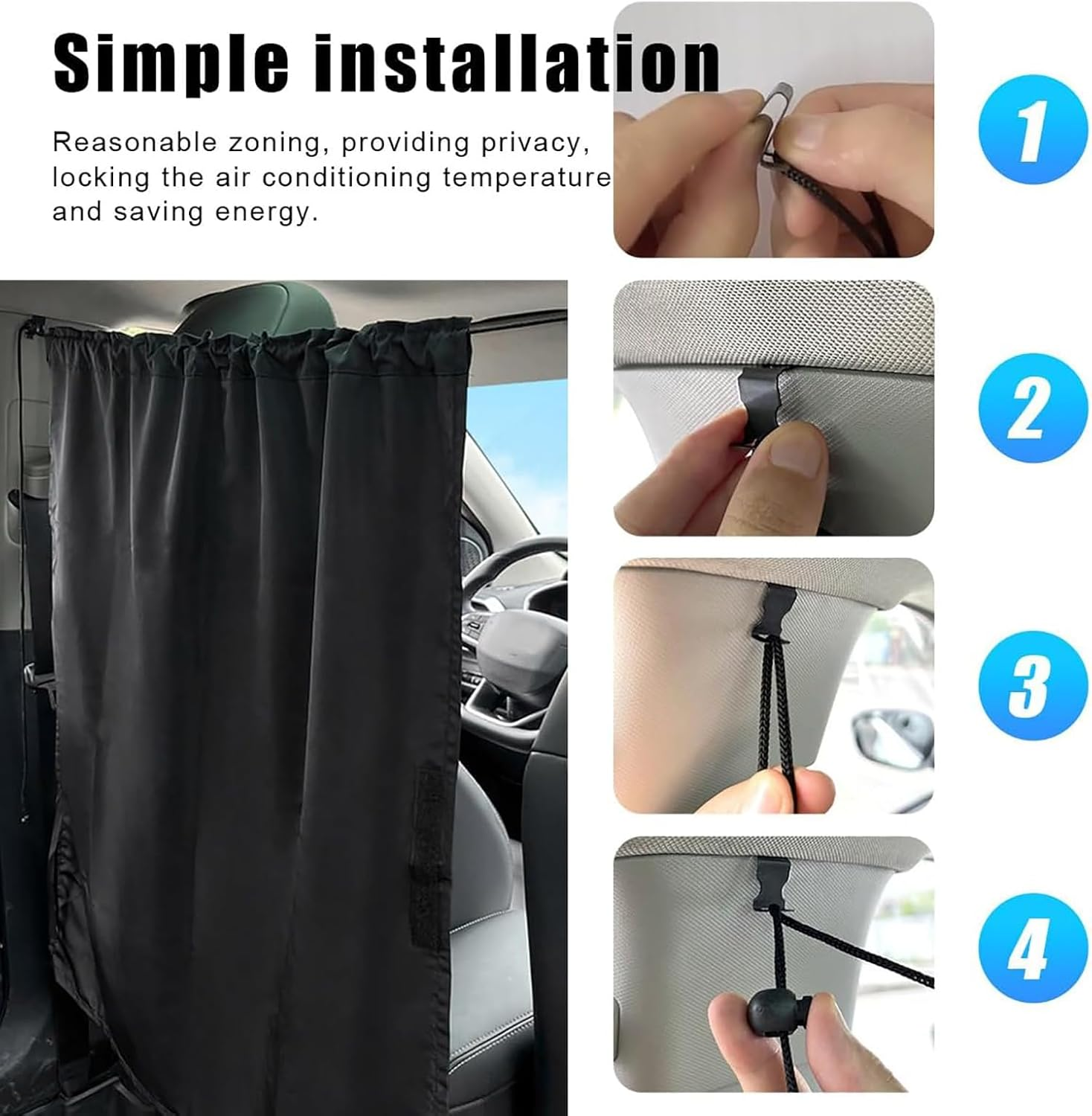 Simple installation

Reasonable zoning, providing privacy, locking the air conditioning temperature and saving energy.

1

2

3

4