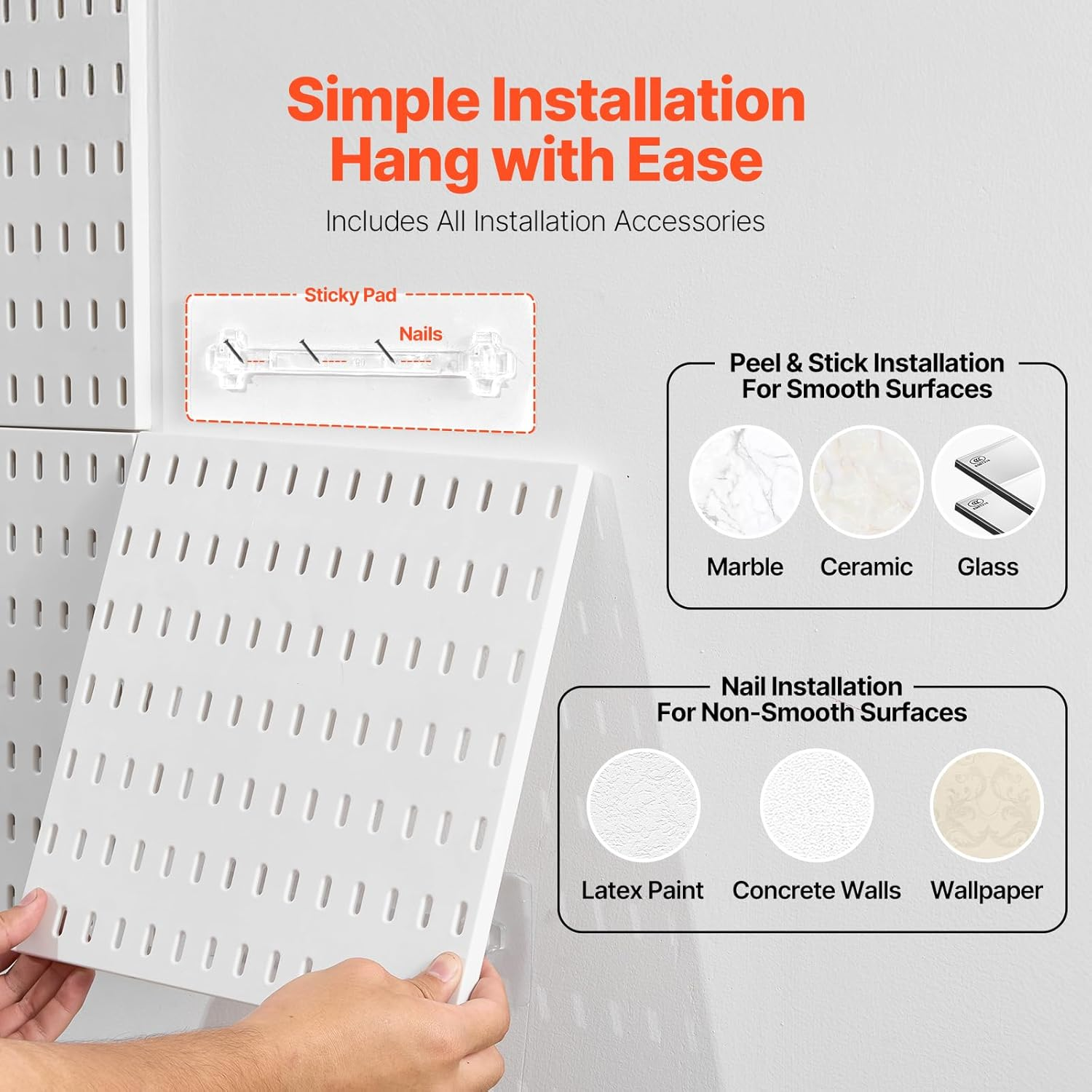 Simple Installation
Hang with Ease

Includes All Installation Accessories

Sticky Pad

Nails

Peel & Stick Installation
For Smooth Surfaces

Marble

Ceramic

Glass

Nail Installation
For Non-Smooth Surfaces

Latex Paint

Concrete Walls

Wallpaper