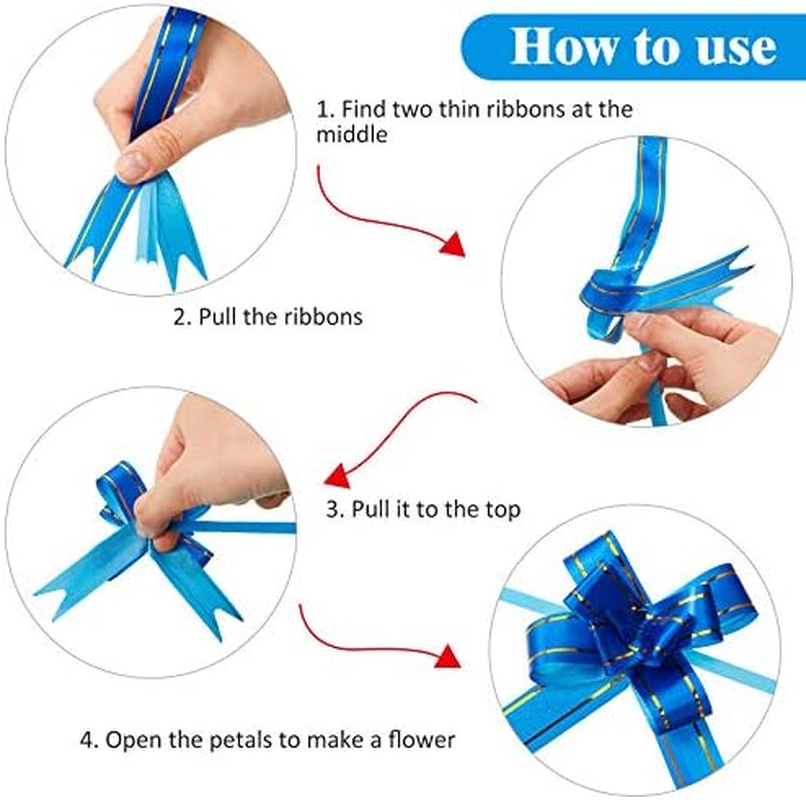 How to use

1. Find two thin ribbons at the middle

2. Pull the ribbons

3. Pull it to the top

4. Open the petals to make a flower