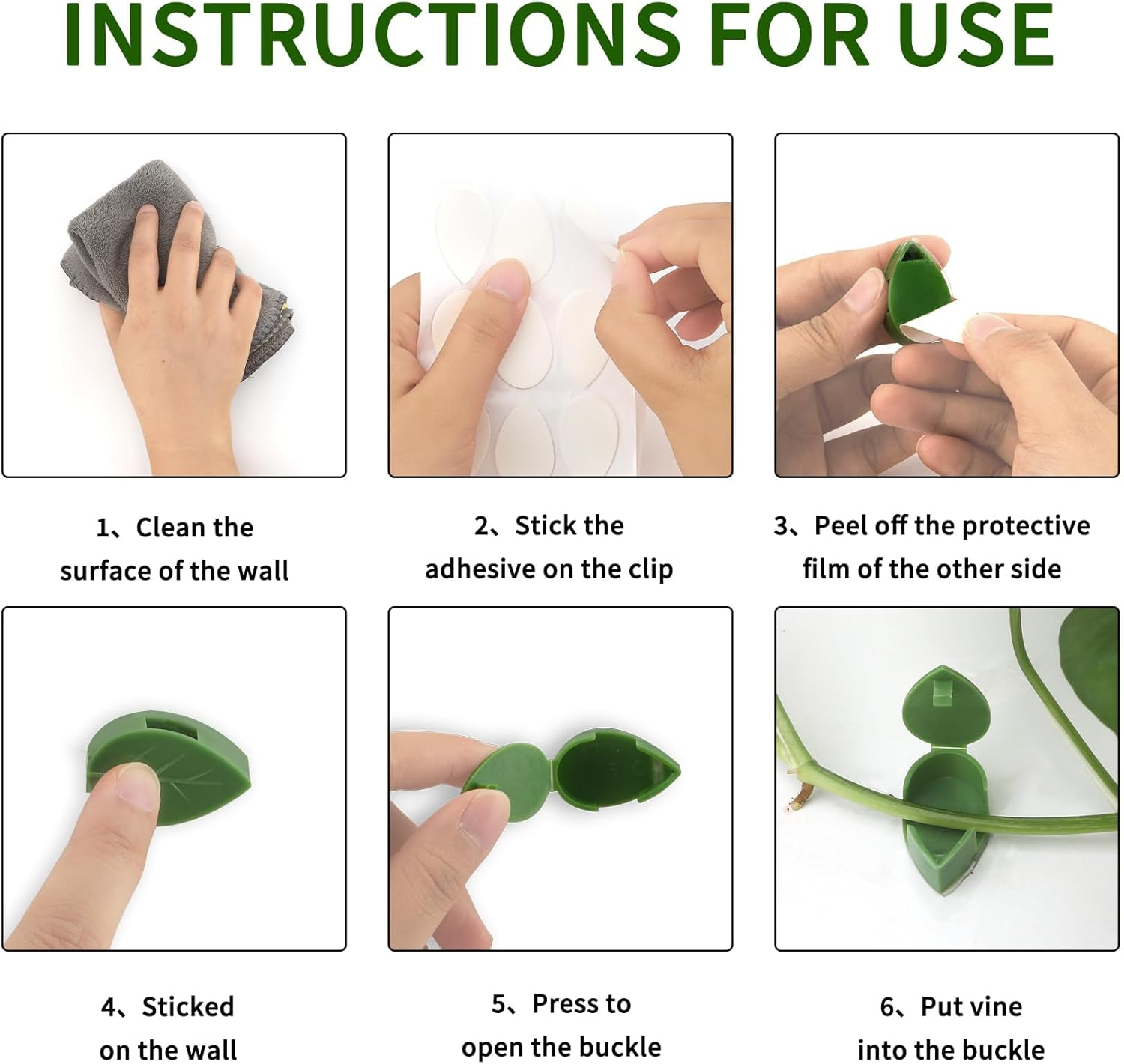 INSTRUCTIONS FOR USE

1、Clean the surface of the wall

2、Stick the adhesive on the clip

3、Peel off the protective film of the other side

4、Sticked on the wall

5、Press to open the buckle

6、Put vine into the buckle