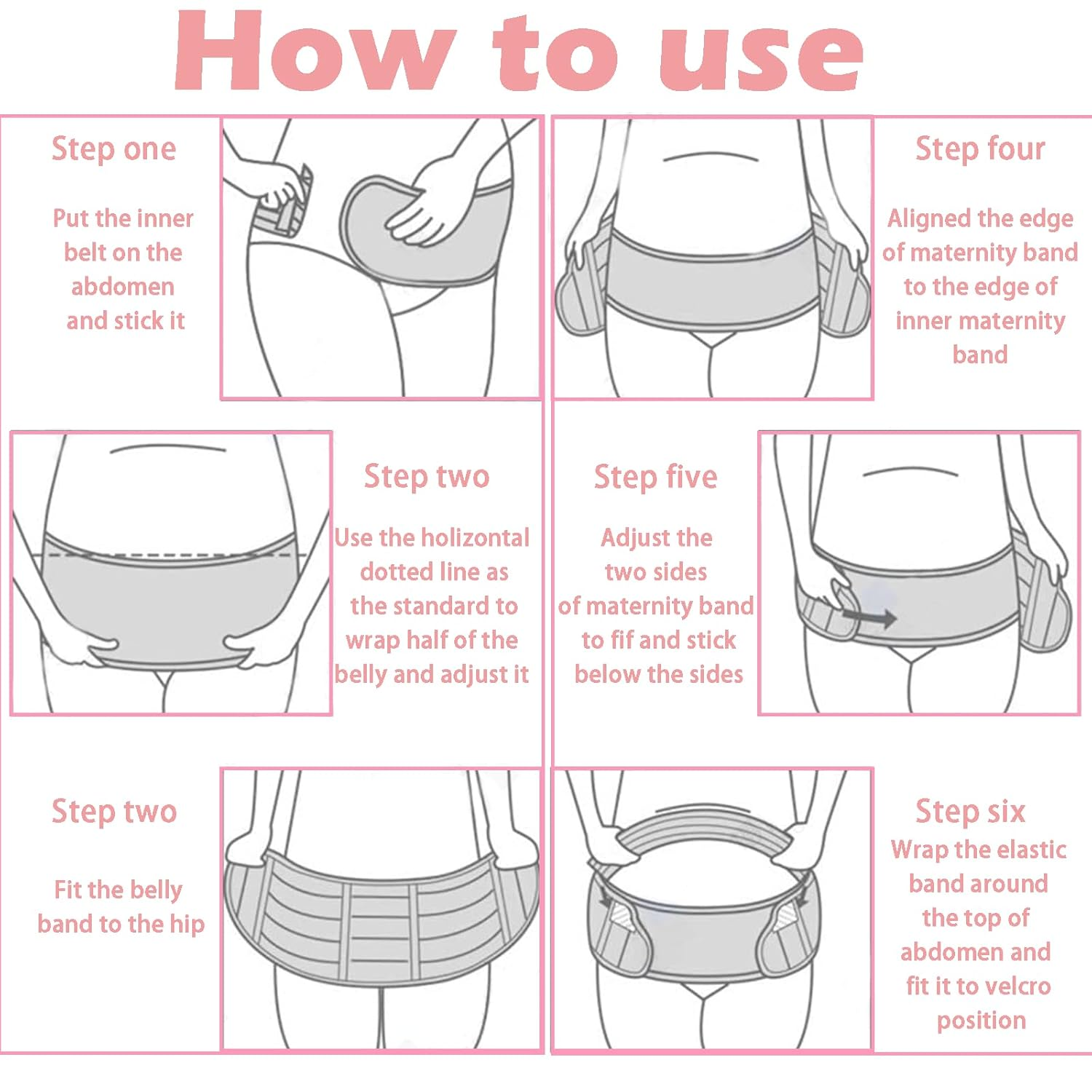 How to use

Step one

Put the inner belt on the abdomen and stick it

Step two

Use the holizontal dotted line as the standard to wrap half of the belly and adjust it

Step two

Fit the belly band to the hip

Step four

Aligned the edge of maternity band to the edge of inner maternity band

Step five

Adjust the two sides of maternity band to fif and stick below the sides

Step six

Wrap the elastic band around the top of abdomen and fit it to velcro position