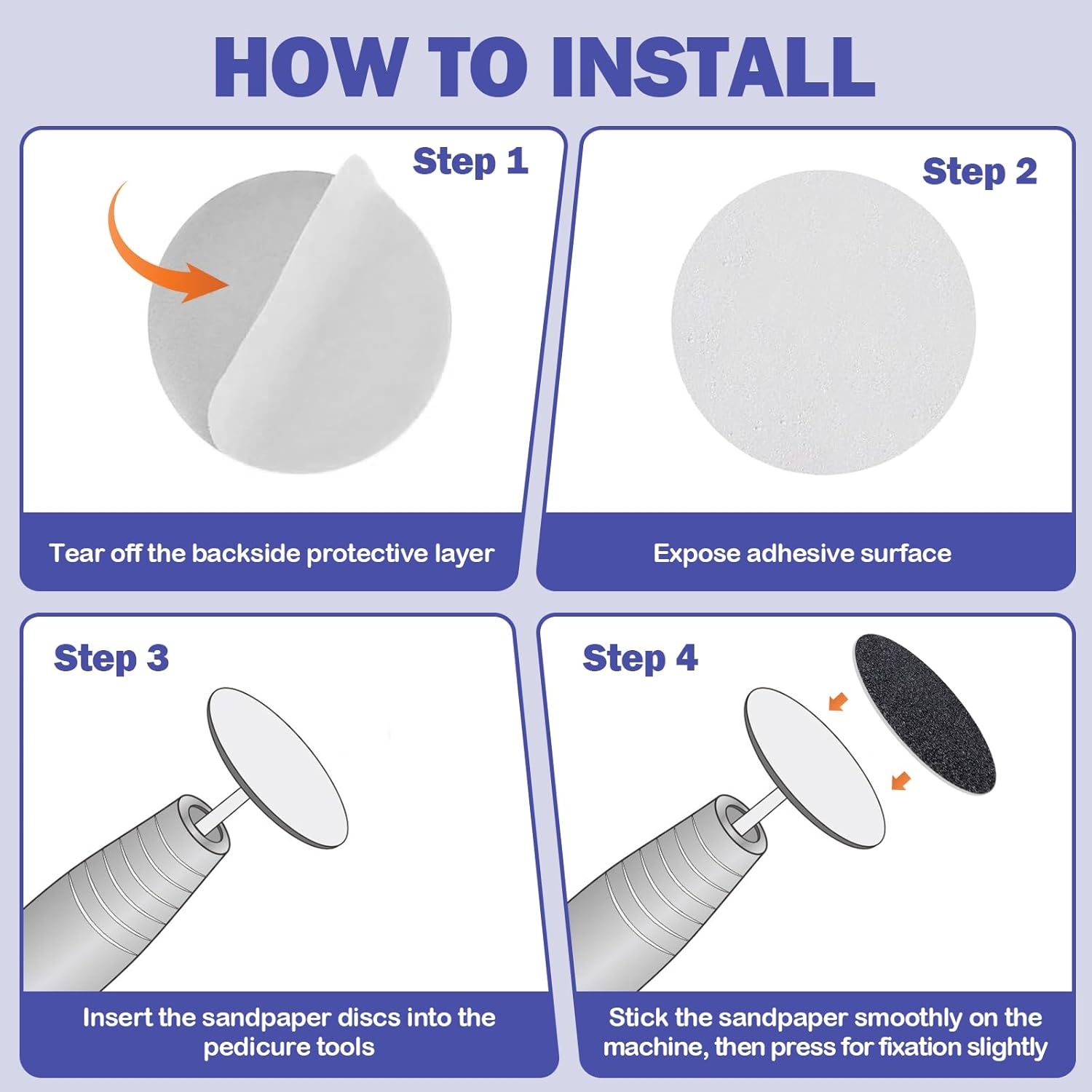 HOW TO INSTALL

Step 1

Tear off the backside protective layer

Step 2

Expose adhesive surface

Step 3

Insert the sandpaper discs into the pedicure tools

Step 4

Stick the sandpaper smoothly on the machine, then press for fixation slightly