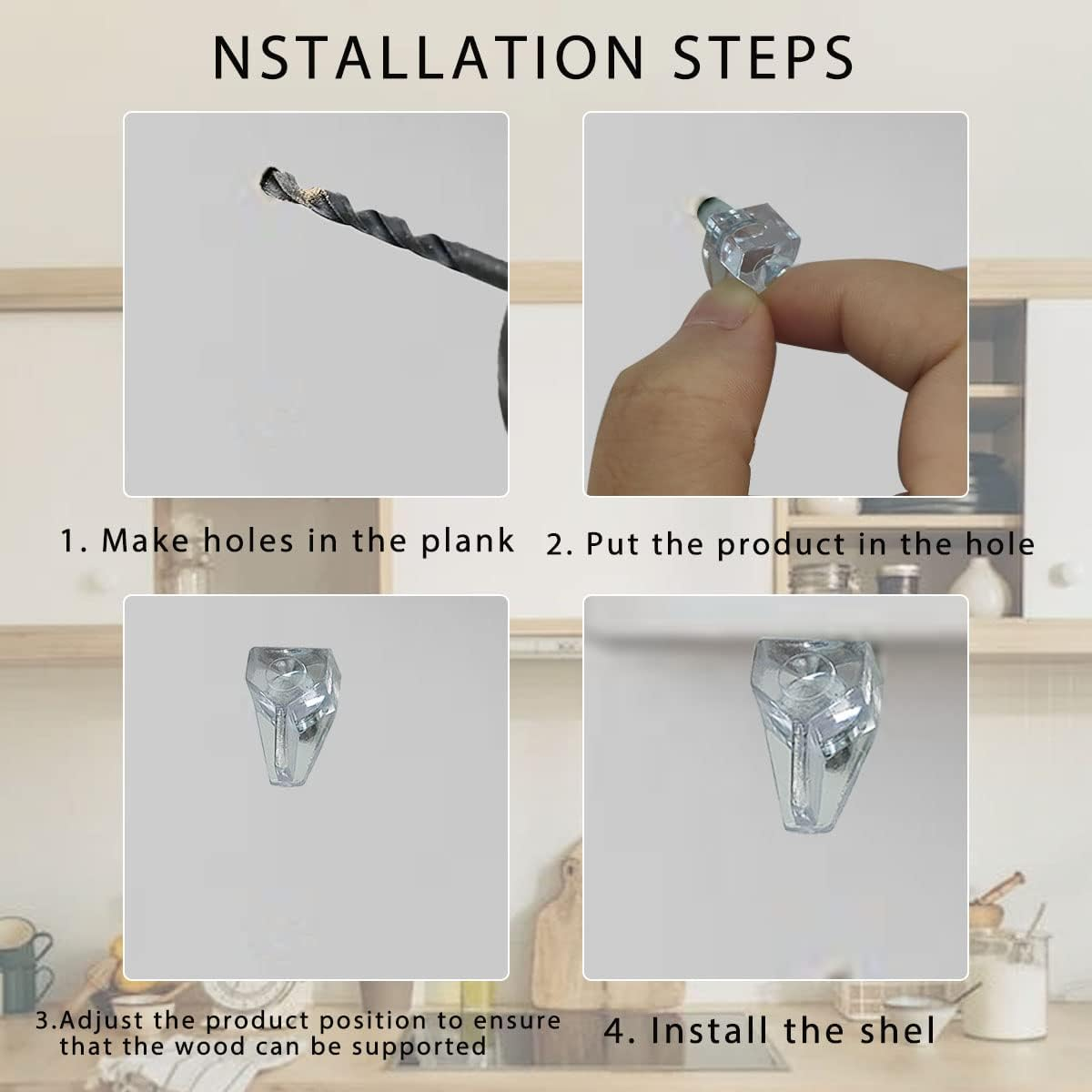 NSTALLATION STEPS

1. Make holes in the plank

2. Put the product in the hole

3.Adjust the product position to ensure that the wood can be supported

4. Install the shel