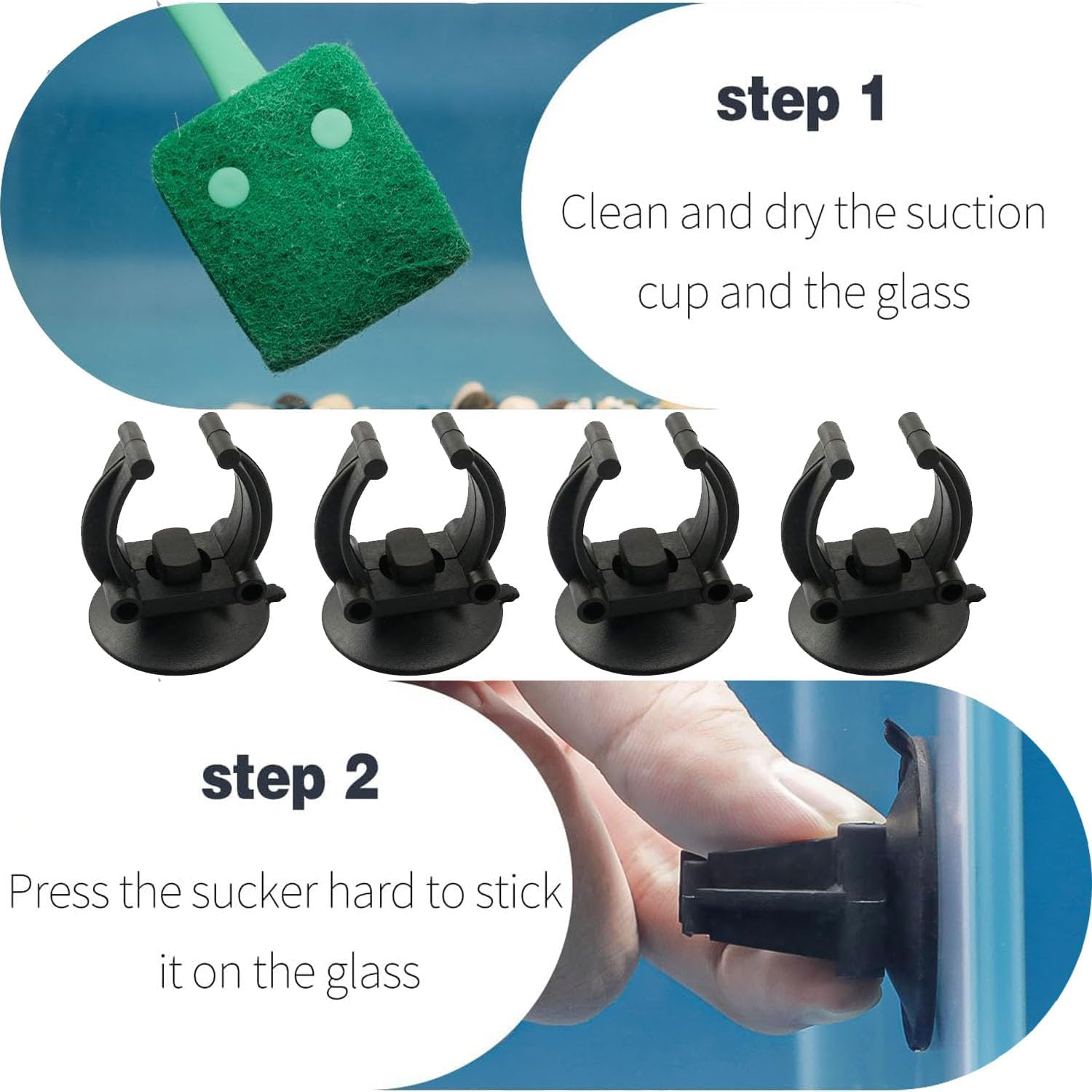 step 1

Clean and dry the suction cup and the glass

step 2

Press the sucker hard to stick it on the glass