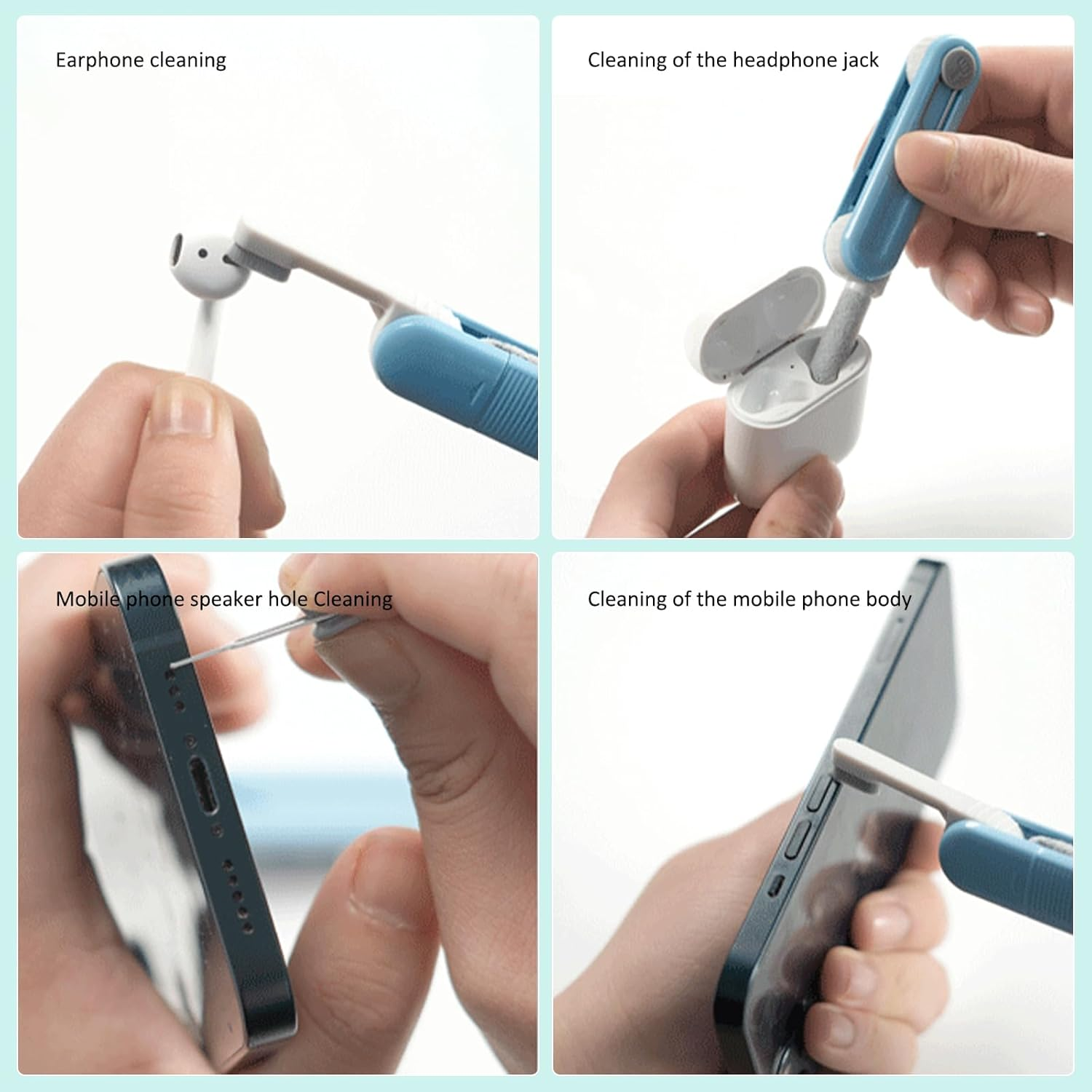 Earphone cleaning

Cleaning of the headphone jack

Mobile phone speaker hole Cleaning

Cleaning of the mobile phone body