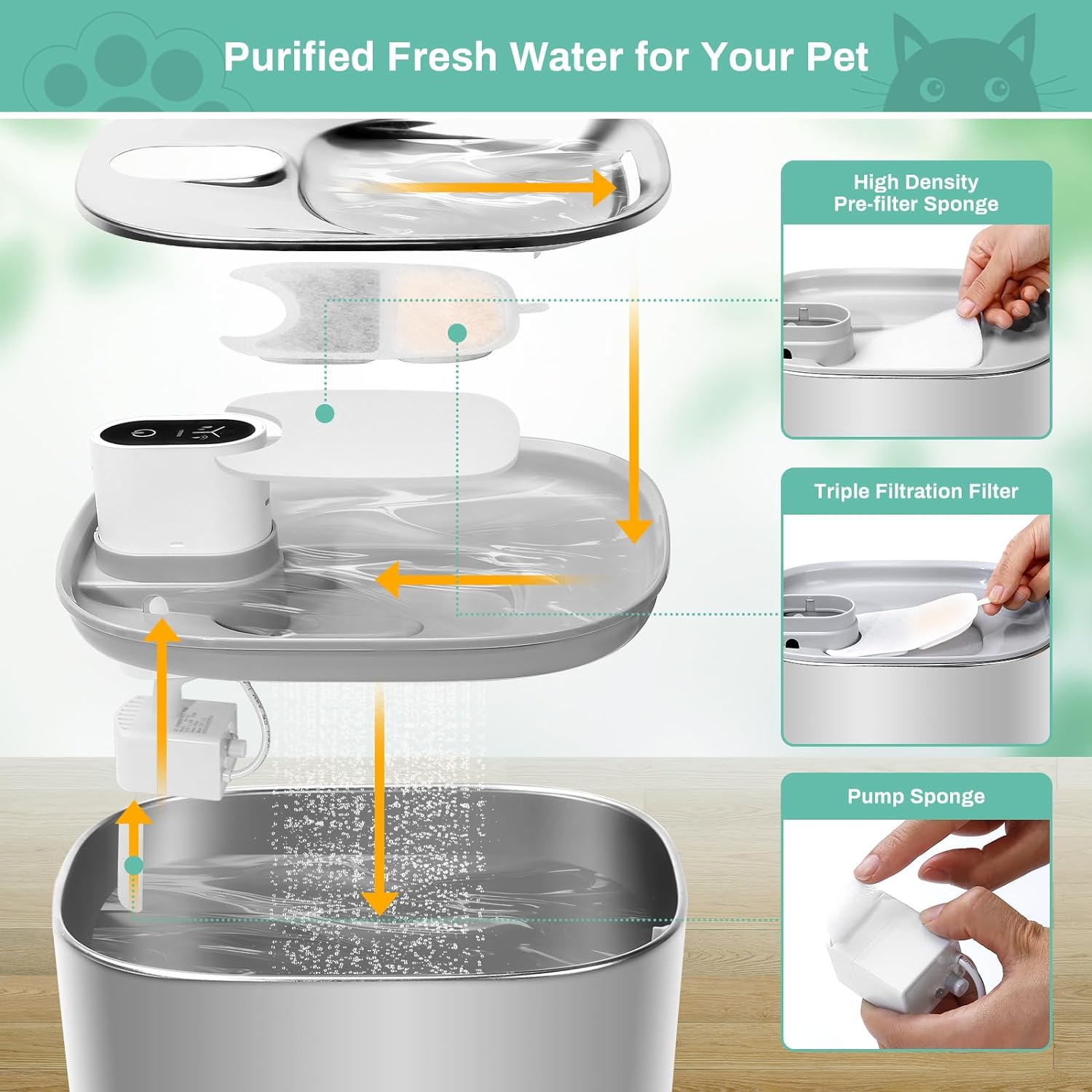 Purified Fresh Water for Your Pet

High Density Pre-filter Sponge

Triple Filtration Filter

Pump Sponge