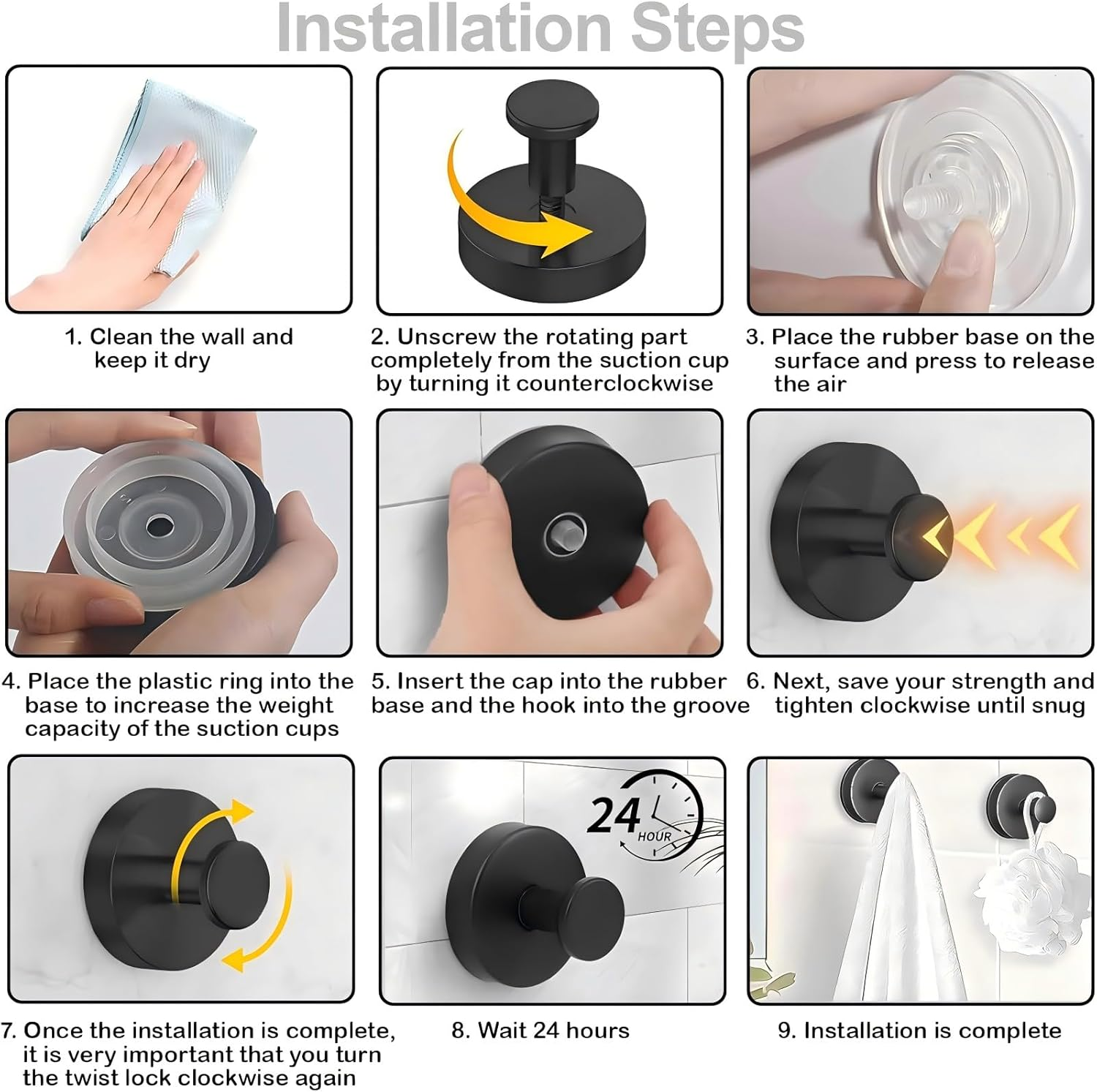 Installation Steps

1. Clean the wall and keep it dry

2. Unscrew the rotating part completely from the suction cup by turning it counterclockwise

3. Place the rubber base on the surface and press to release the air

4. Place the plastic ring into the base to increase the weight capacity of the suction cups

5. Insert the cap into the rubber base and the hook into the groove

6. Next, save your strength and tighten clockwise until snug

24 HOUR

7. Once the installation is complete, it is very important that you turn the twist lock clockwise again

8. Wait 24 hours

9. Installation is complete