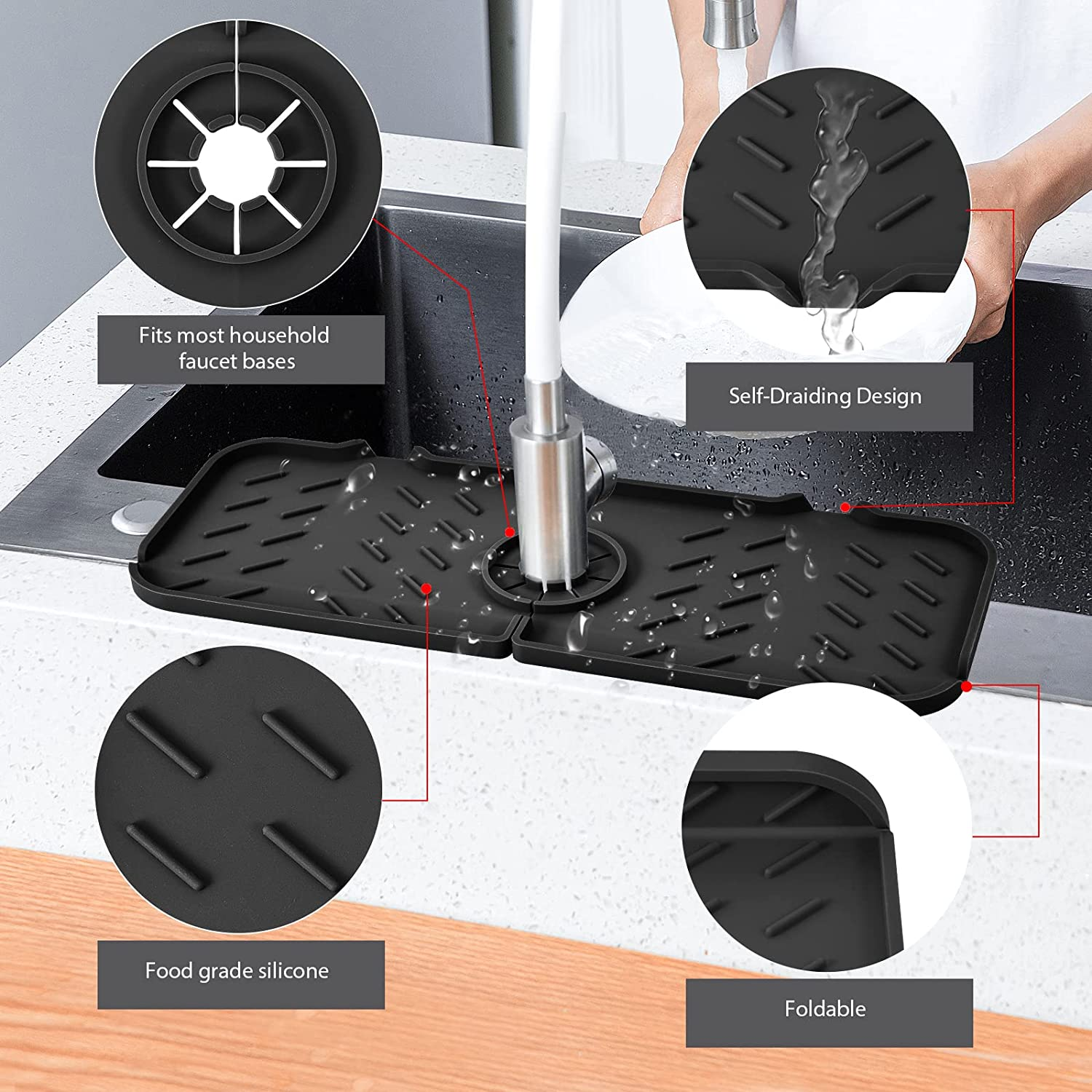 Fits most household faucet bases

Self-Draiding Design

Food grade silicone

Foldable