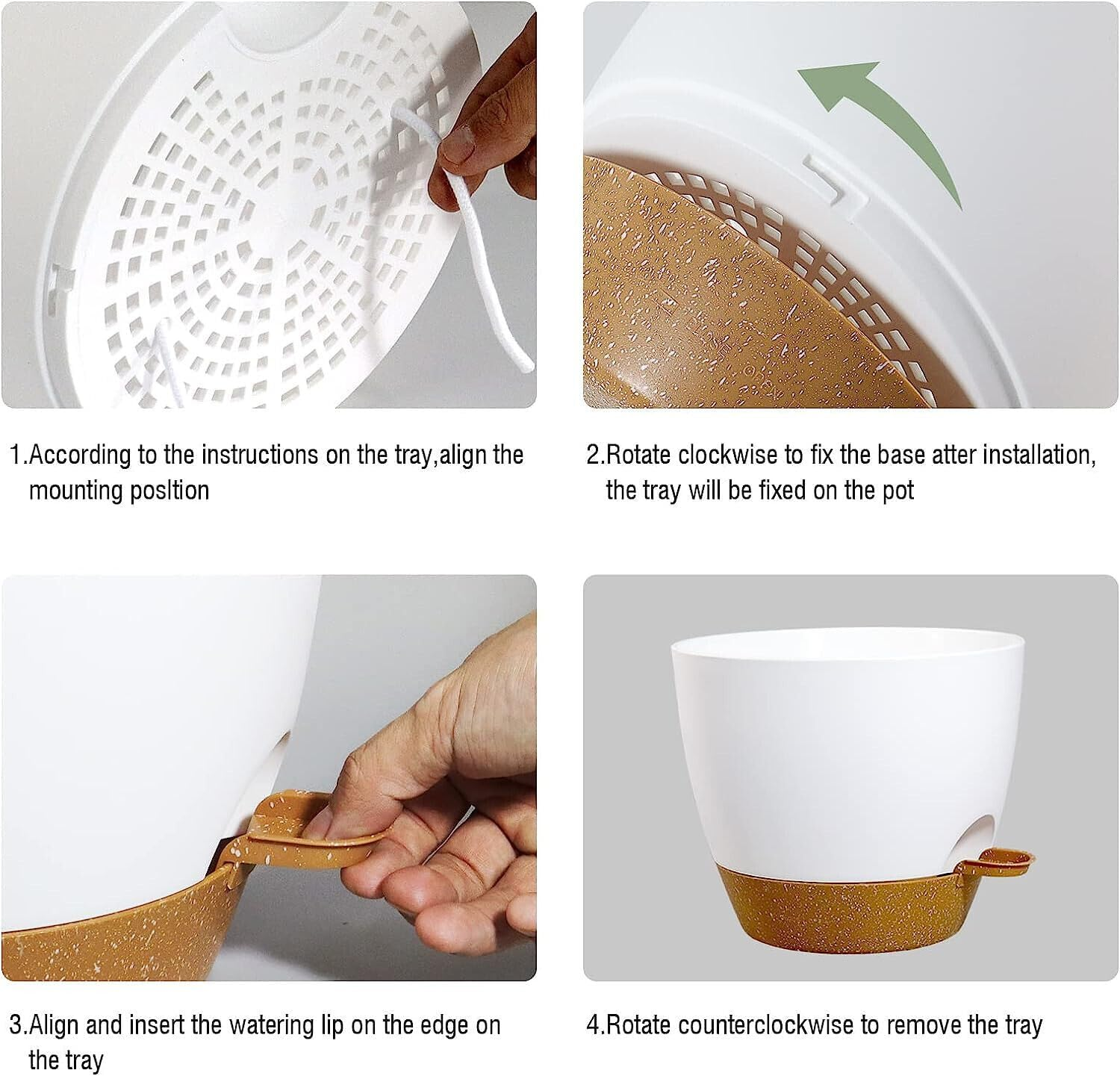 1.According to the instructions on the tray,align the mounting posltion

2.Rotate clockwise to fix the base atter installation, the tray will be fixed on the pot

3.Align and insert the watering lip on the edge on the tray

4.Rotate counterclockwise to remove the tray