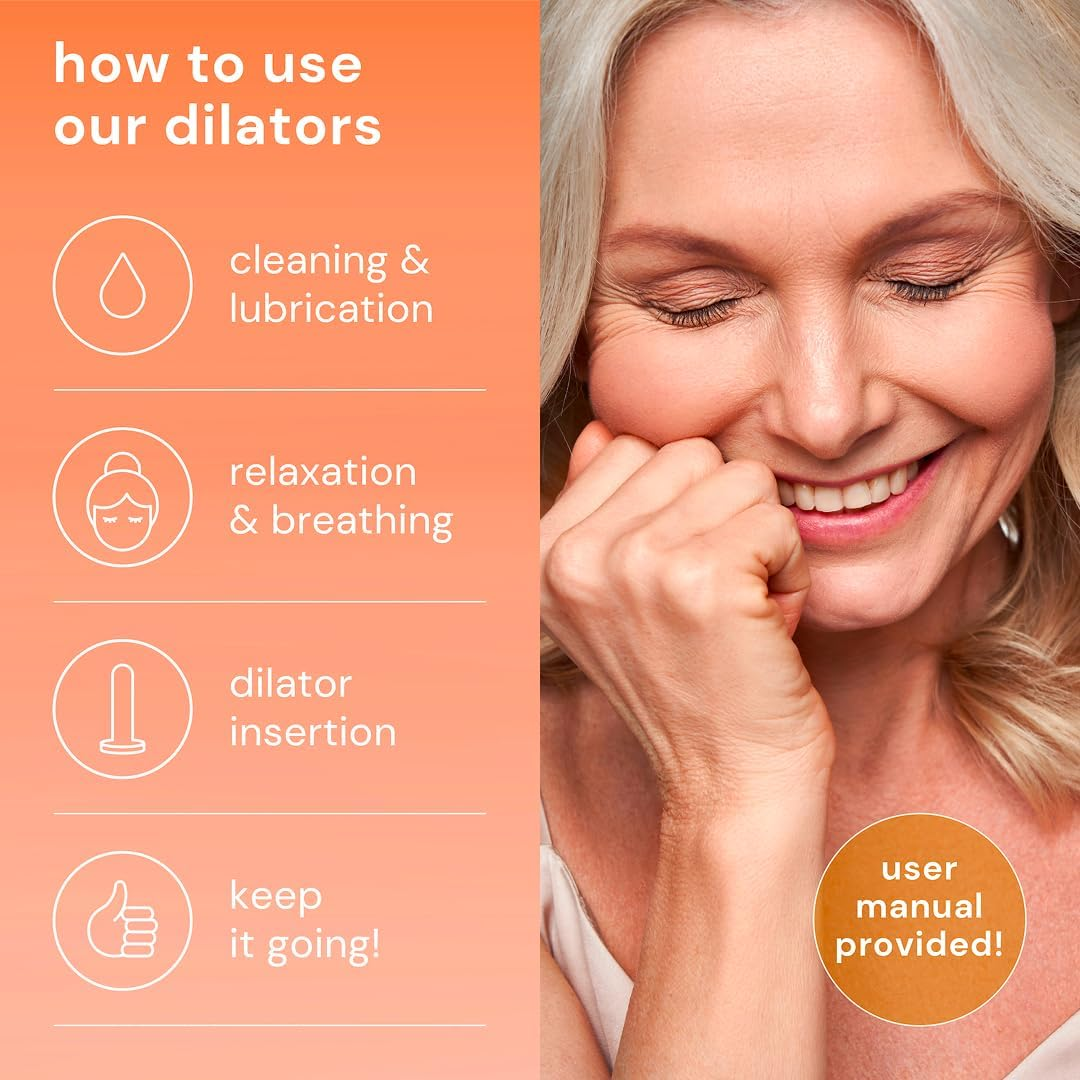 how to use our dilators

cleaning & lubrication

relaxation & breathing

dilator insertion

keep it going!

user manual provided!