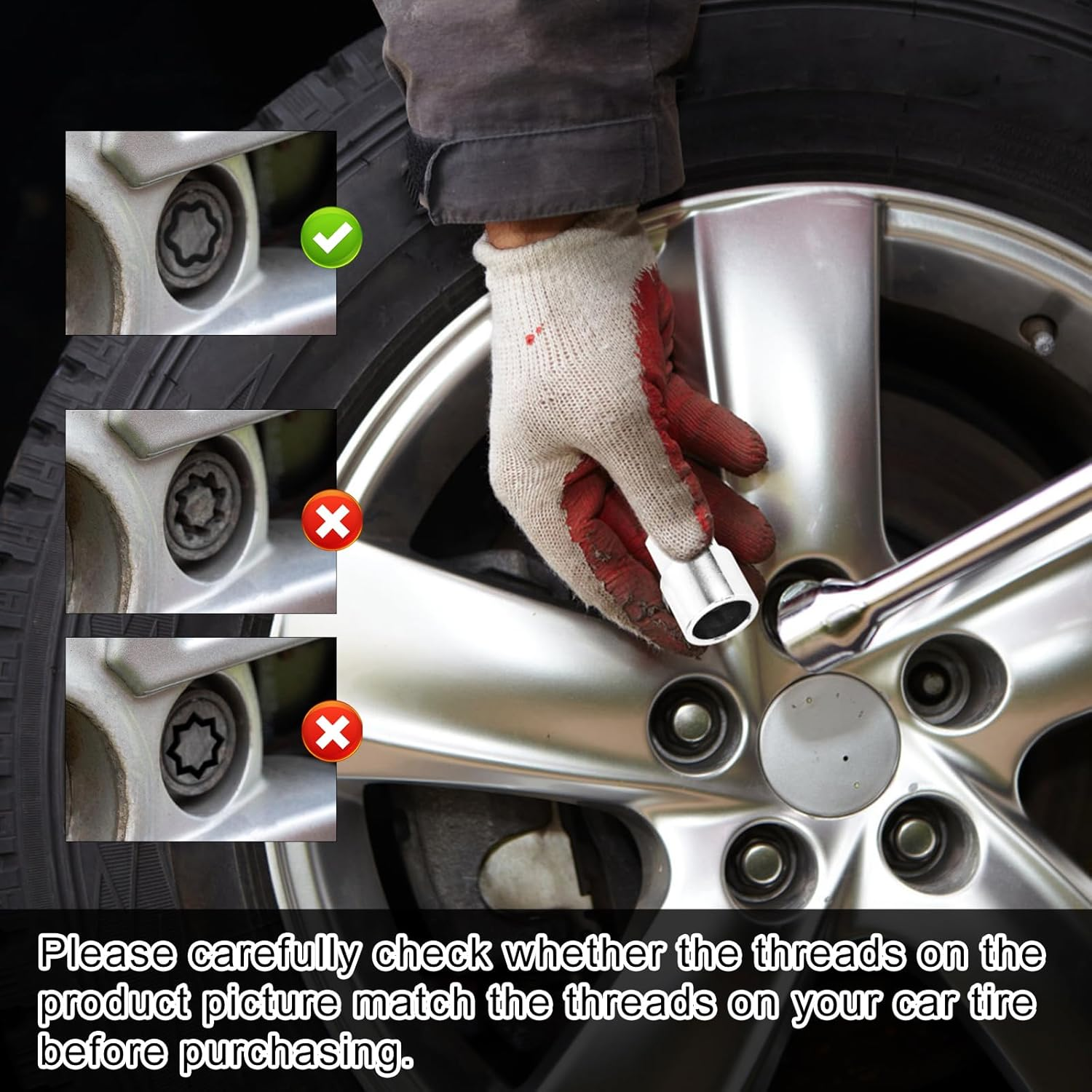 Please carefully check whether the threads on the product picture match the threads on your car tire before purchasing.