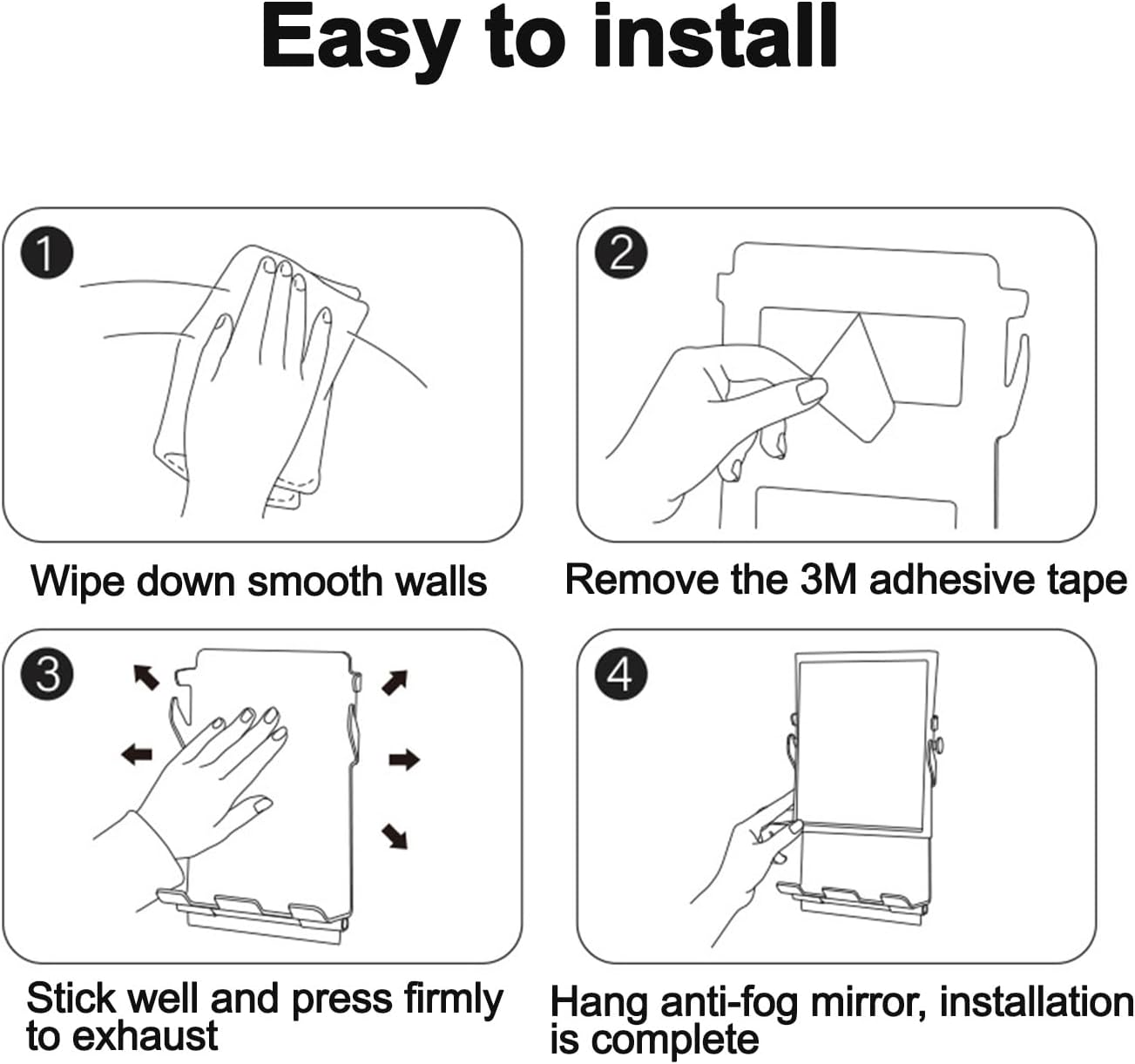 Easy to install

1

Wipe down smooth walls

2

Remove the 3M adhesive tape

3

Stick well and press firmly to exhaust

4

Hang anti-fog mirror, installation is complete