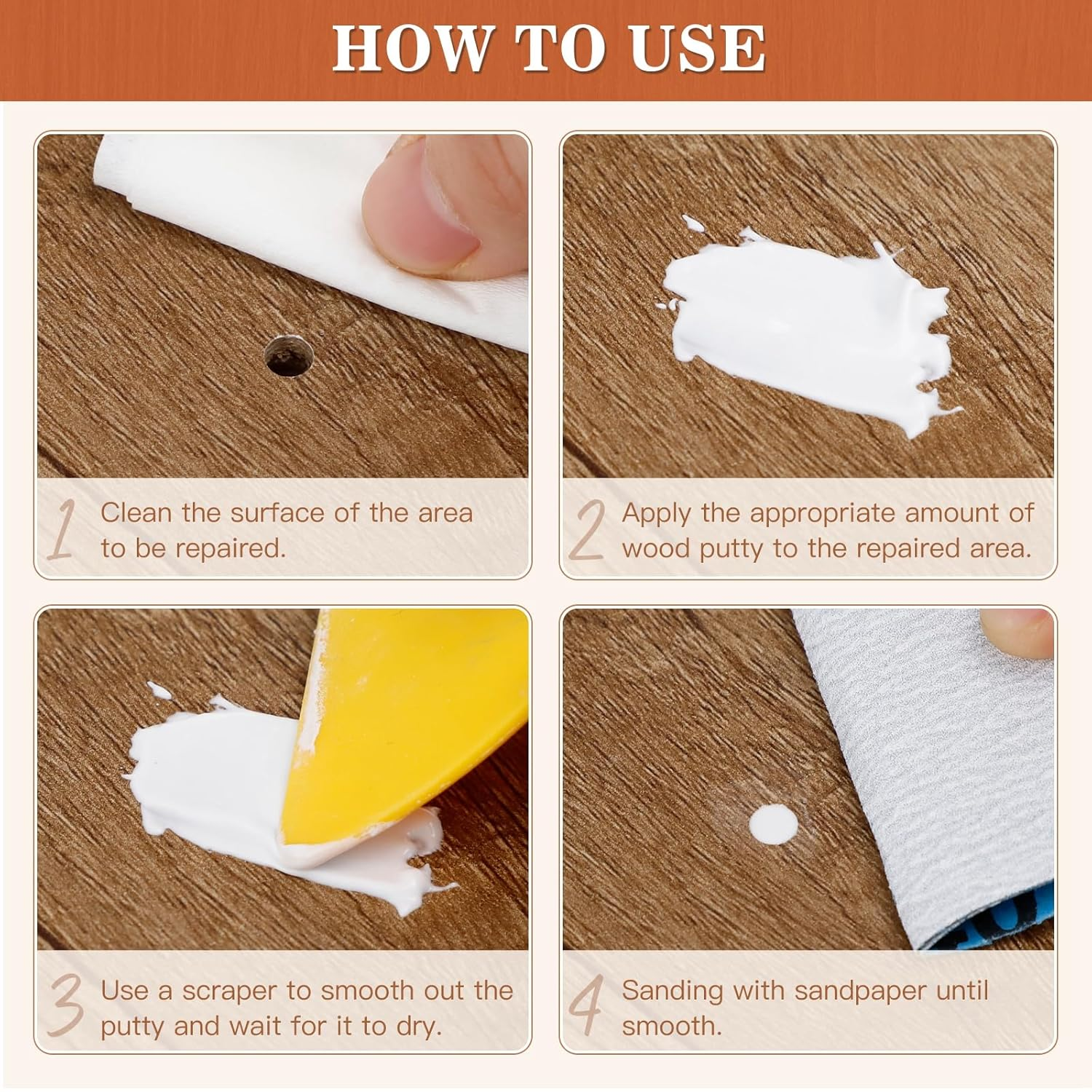 HOW TO USE

1 Clean the surface of the area to be repaired.

2 Apply the appropriate amount of wood putty to the repaired area.

3 Use a scraper to smooth out the putty and wait for it to dry.

4 Sanding with sandpaper until smooth.