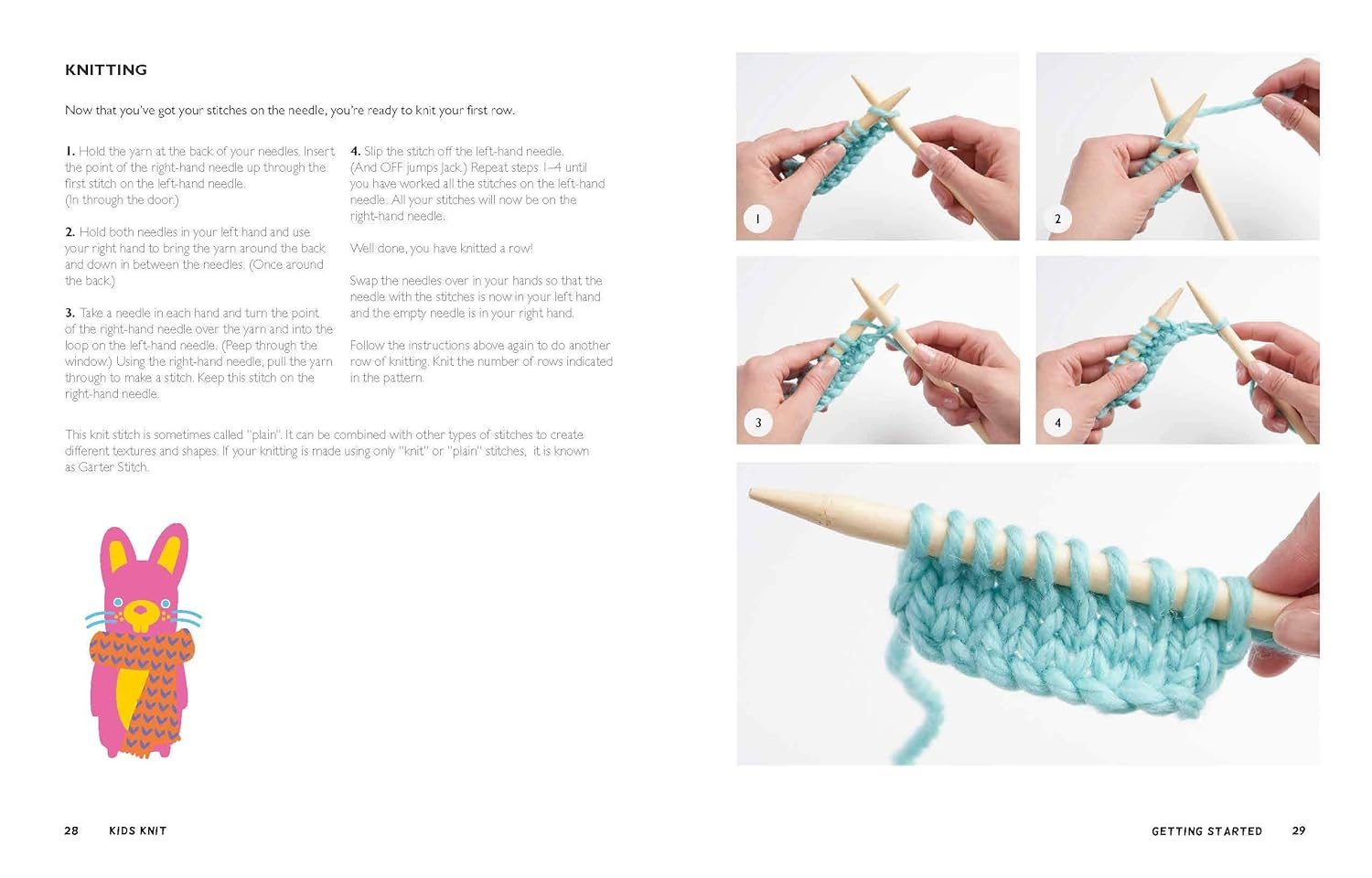 KNITTING

Now that you've got your stitches on the needle, you're ready to knit your first row.

1. Hold the yarn at the back of your needles. Insert the point of the right-hand needle up through the first stitch on the left-hand needle. (In through the door.)

2. Hold both needles in your left hand and use your right hand to bring the yarn around the back and down in between the needles. (Once around the back.)

3. Take a needle in each hand and turn the point of the right-hand needle over the yarn and into the loop on the left-hand needle. (Peep through the window.) Using the right-hand needle, pull the yarn through to make a stitch. Keep this stitch on the right-hand needle.

4. Slip the stitch off the left-hand needle. (And OFF jumps Jack.) Repeat steps 1–4 until you have worked all the stitches on the left-hand needle. All your stitches will now be on the right-hand needle.

Well done, you have knitted a row!

Swap the needles over in your hands so that the needle with the stitches is now in your left hand and the empty needle is in your right hand.

Follow the instructions above again to do another row of knitting. Knit the number of rows indicated in the pattern.

This knit stitch is sometimes called "plain". It can be combined with other types of stitches to create different textures and shapes. If your knitting is made using only "knit" or "plain" stitches, it is known as Garter Stitch.

1

2

3

4

28 KIDS KNIT

GETTING STARTED 29