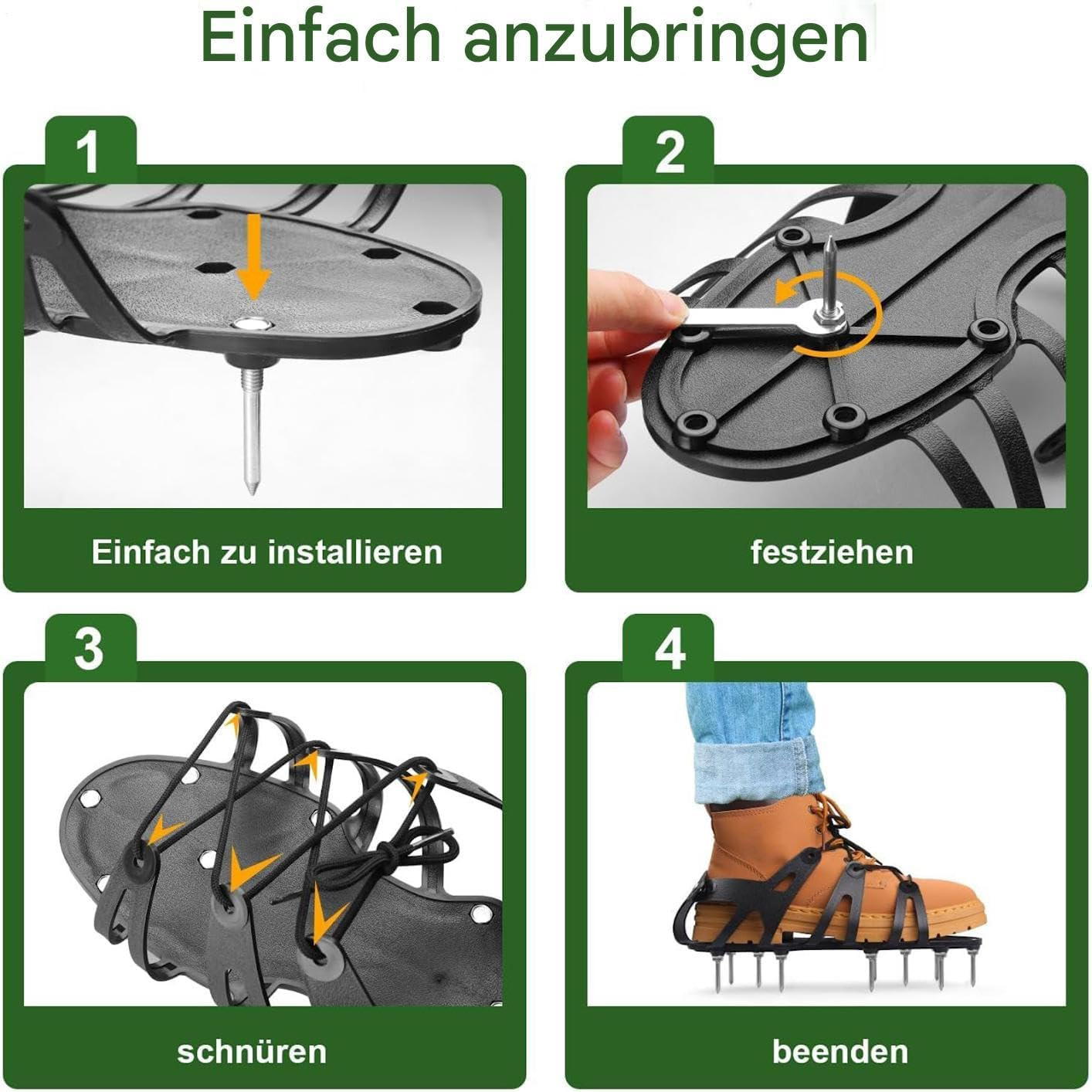 Einfach anzubringen

1

Einfach zu installieren

2

festziehen

3

schnüren

4

beenden