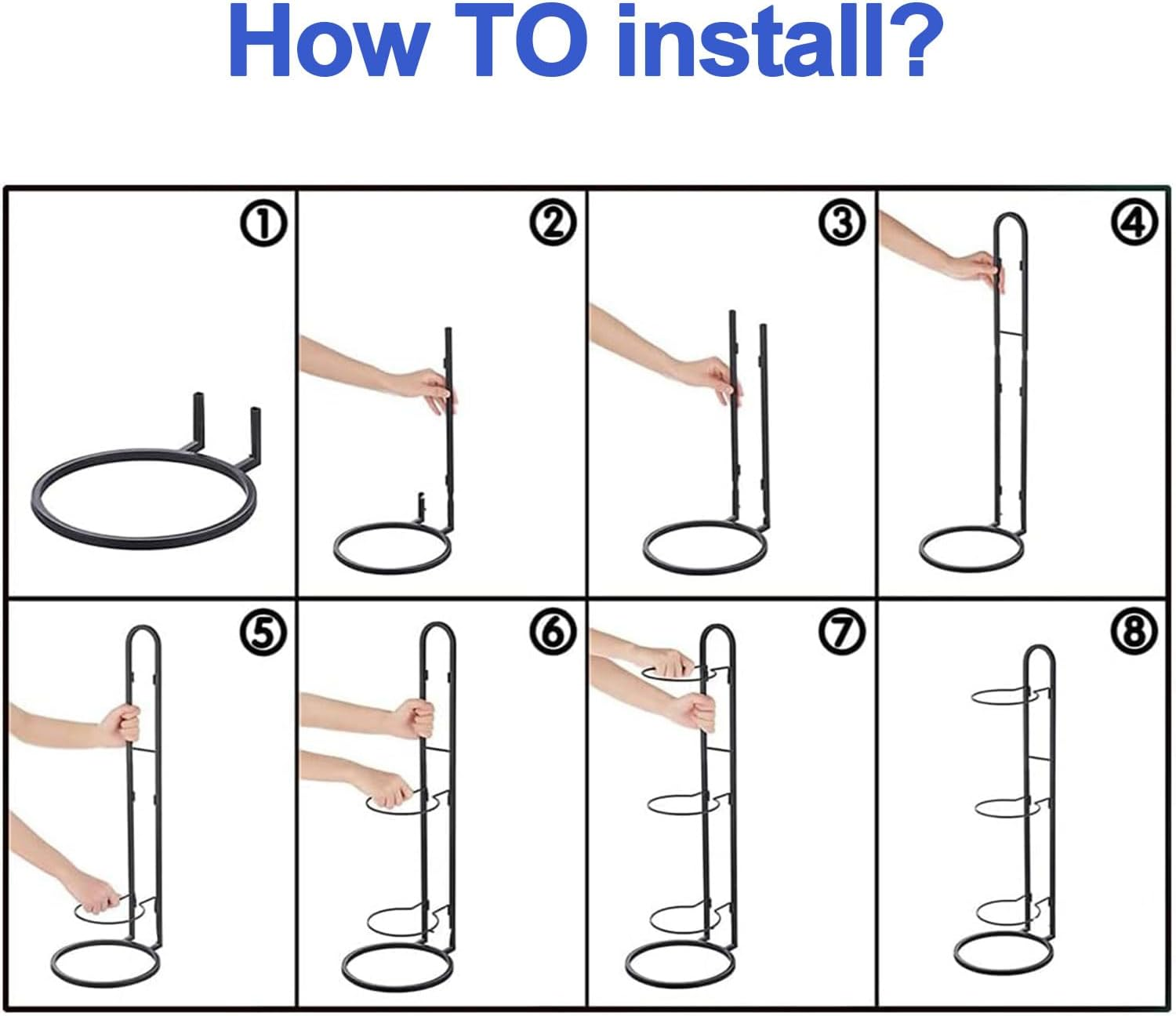 How TO install?

①

②

③

④

⑤

⑥

⑦

⑧