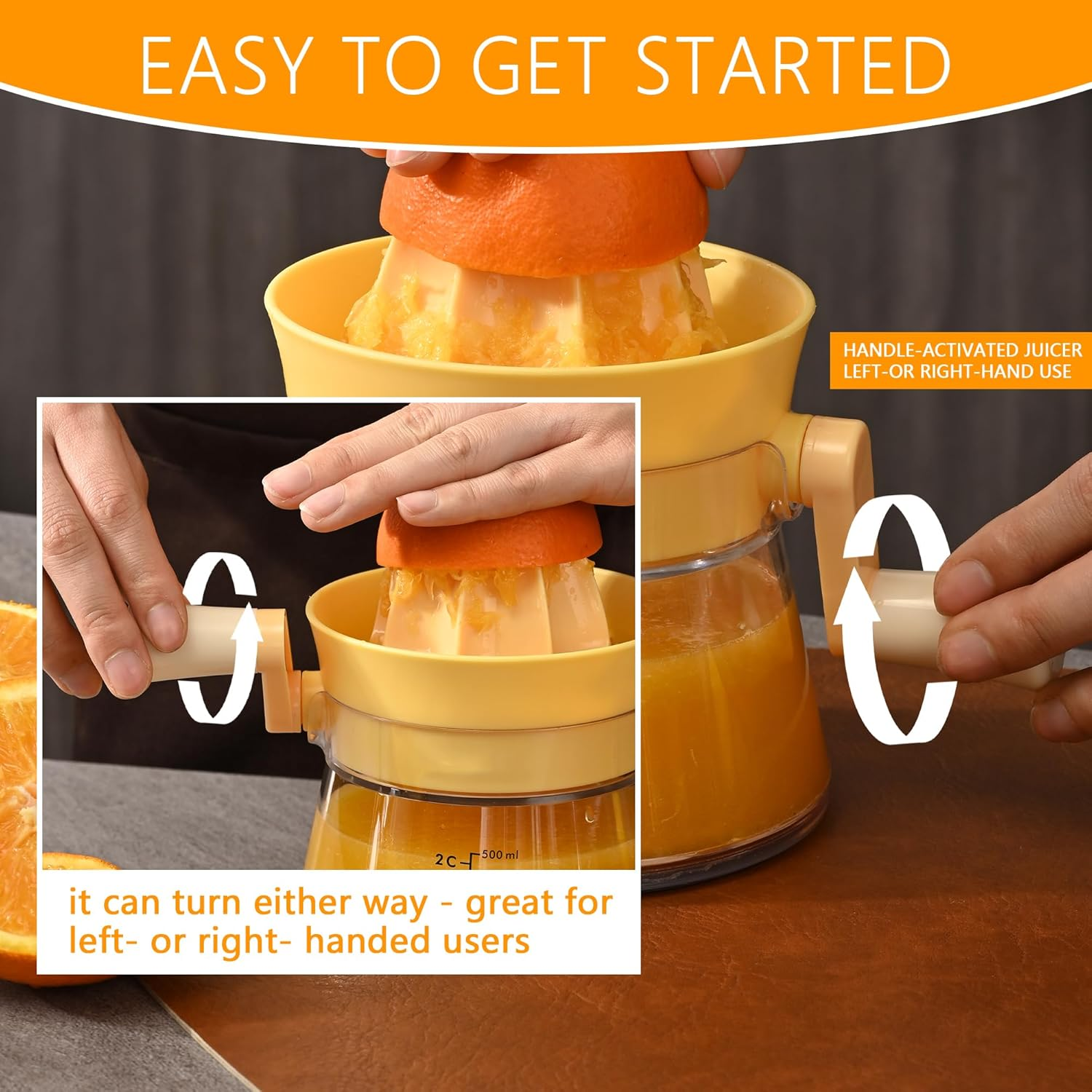 EASY TO GET STARTED

HANDLE-ACTIVATED JUICER
LEFT-OR RIGHT-HAND USE

2 C
500 ml

it can turn either way - great for left- or right- handed users