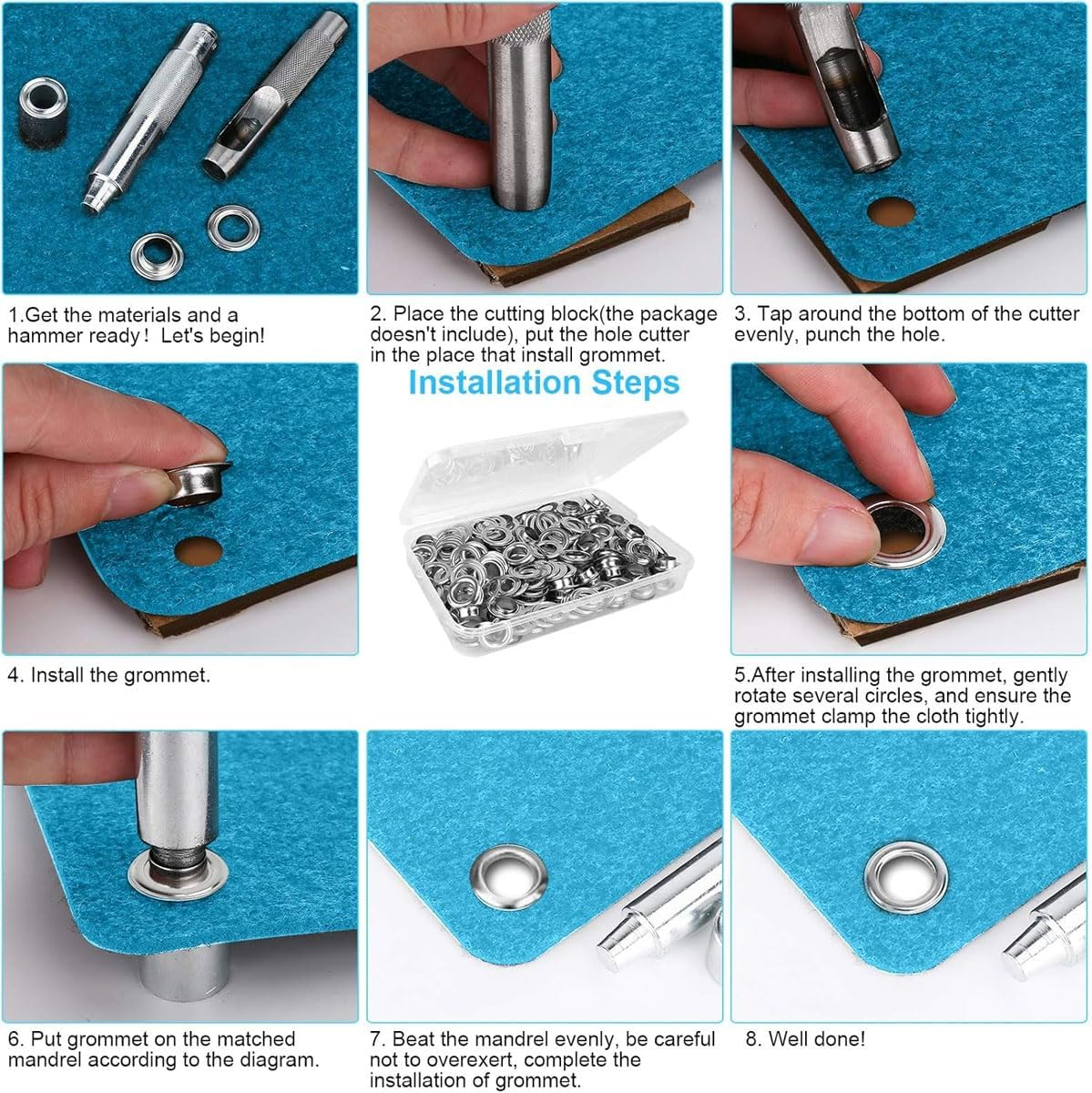 1.Get the materials and a hammer ready！ Let's begin!

2. Place the cutting block(the package doesn't include), put the hole cutter in the place that install grommet.

3. Tap around the bottom of the cutter evenly, punch the hole.

Installation Steps

4. Install the grommet.

5.After installing the grommet, gently rotate several circles, and ensure the grommet clamp the cloth tightly.

6. Put grommet on the matched mandrel according to the diagram.

7. Beat the mandrel evenly, be careful not to overexert, complete the installation of grommet.

8. Well done!