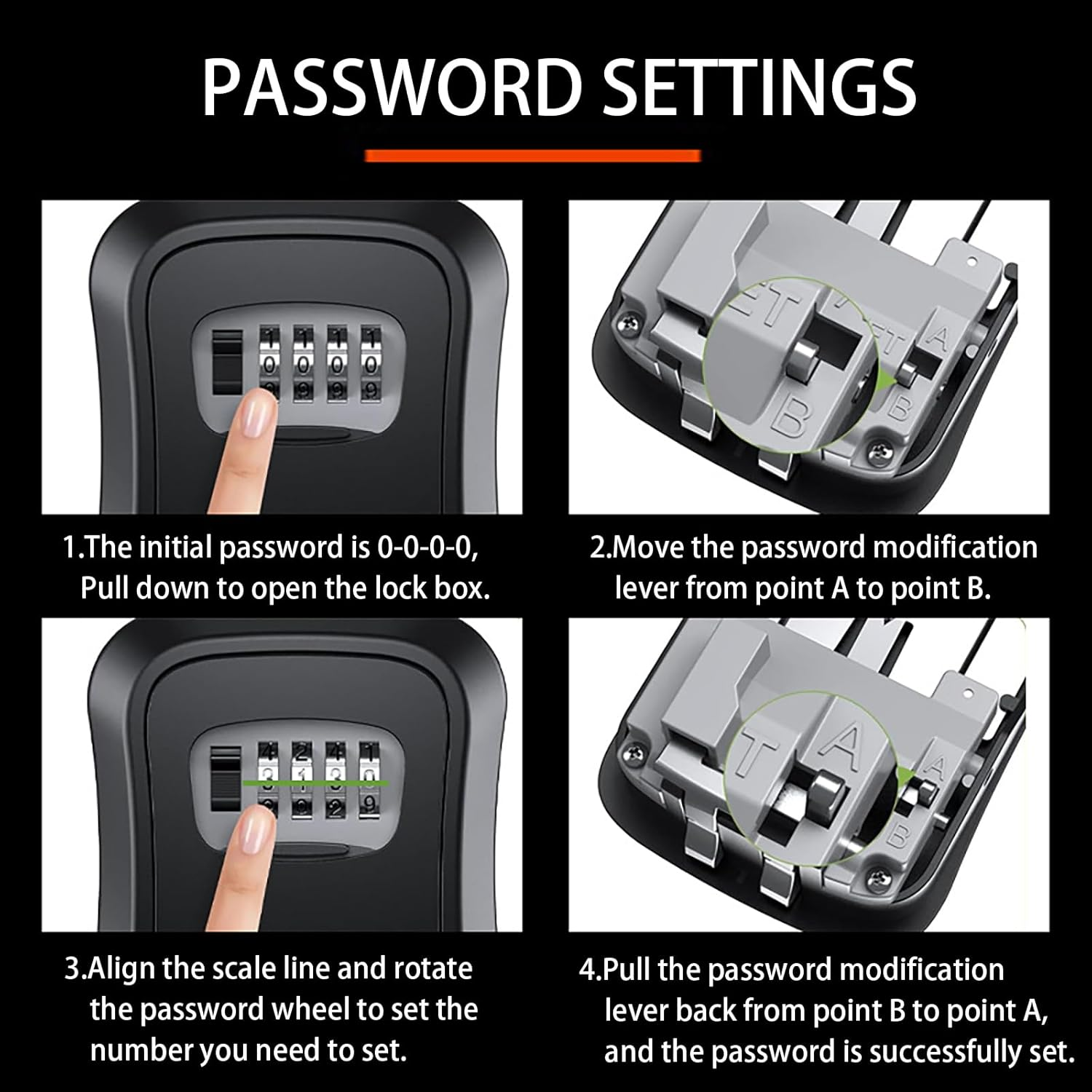 PASSWORD SETTINGS

1.The initial password is 0-0-0-0, Pull down to open the lock box.

2.Move the password modification lever from point A to point B.

3.Align the scale line and rotate the password wheel to set the number you need to set.

4.Pull the password modification lever back from point B to point A, and the password is successfully set.