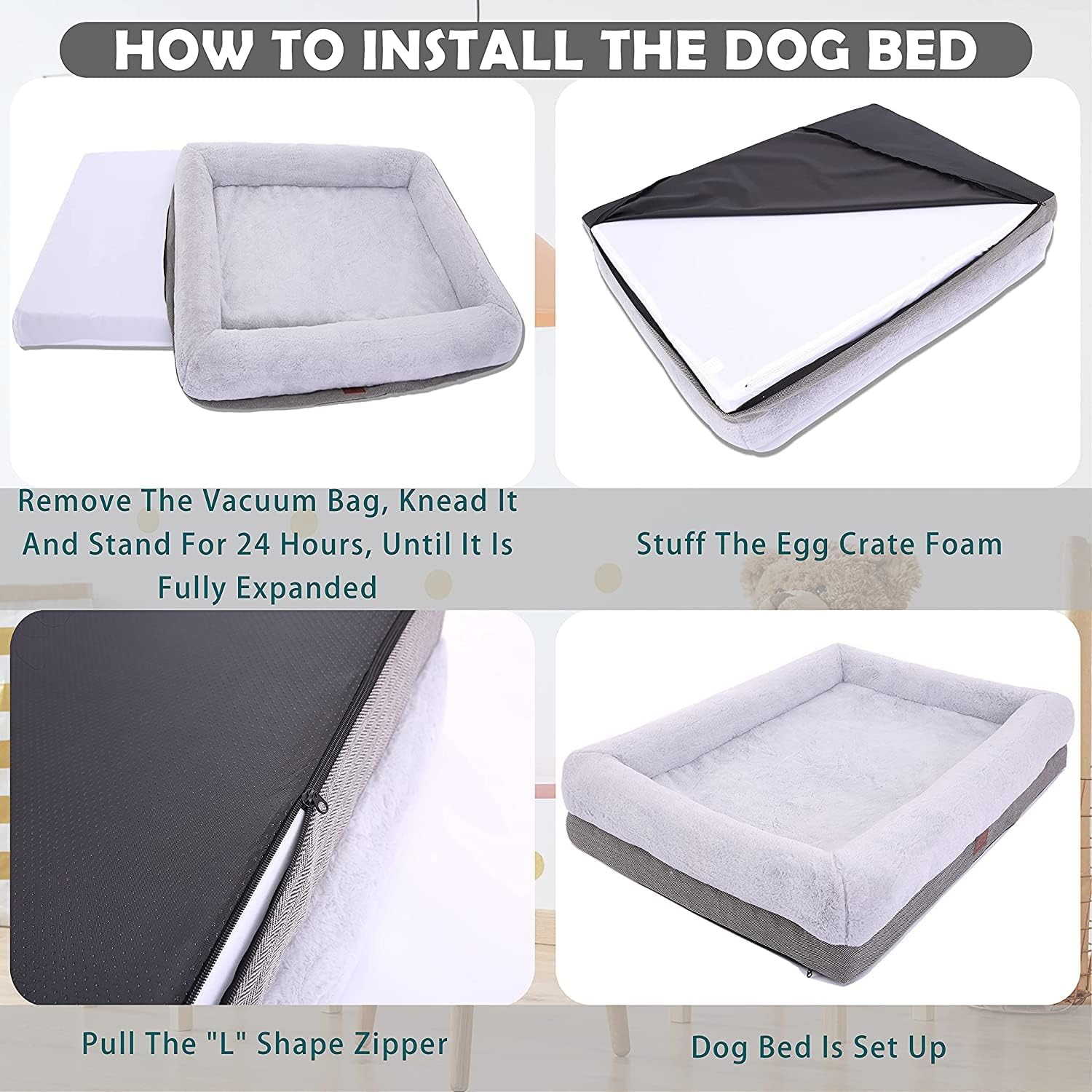 HOW TO INSTALL THE DOG BED

Remove The Vacuum Bag, Knead It And Stand For 24 Hours, Until It Is Fully Expanded

Stuff The Egg Crate Foam

Pull The "L" Shape Zipper

Dog Bed Is Set Up