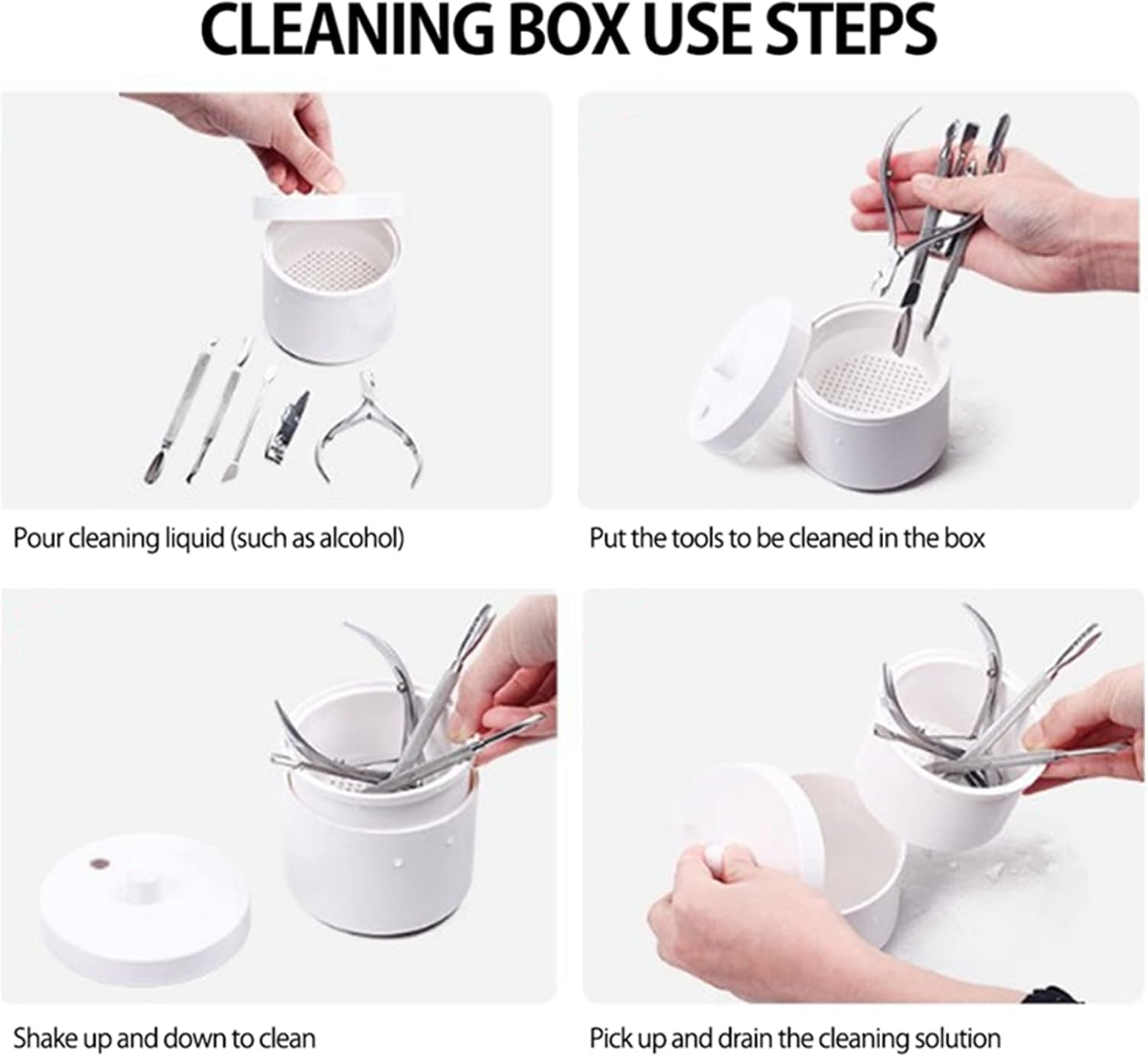 CLEANING BOX USE STEPS

Pour cleaning liquid (such as alcohol)

Put the tools to be cleaned in the box

Shake up and down to clean

Pick up and drain the cleaning solution