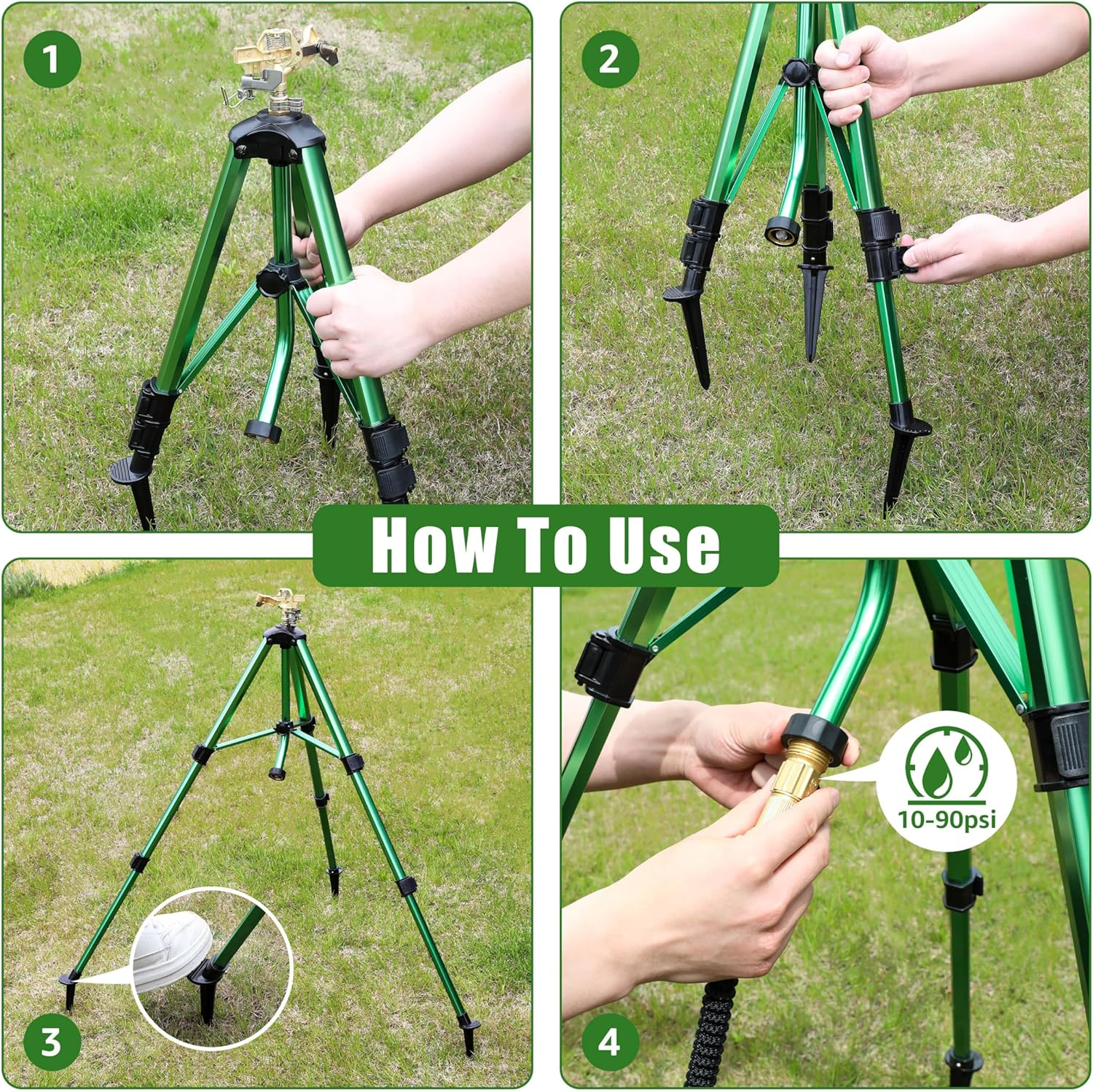 1

2

How To Use

3

4

10-90psi