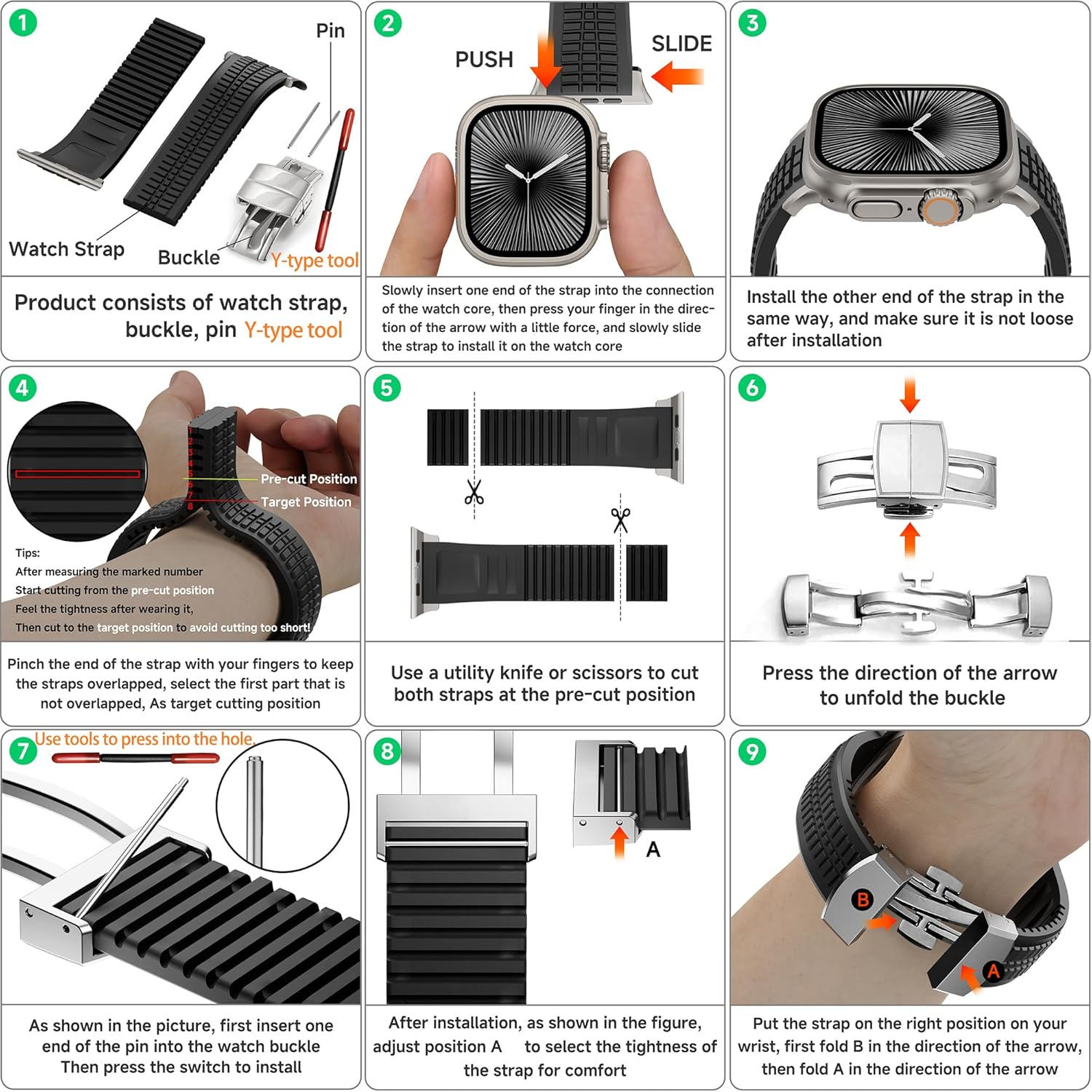 1

Pin

Watch Strap

Buckle

Y-type tool

Product consists of watch strap, buckle, pin Y-type tool

2

PUSH

SLIDE

Slowly insert one end of the strap into the connection of the watch core, then press your finger in the direction of the arrow with a little force, and slowly slide the strap to install it on the watch core

3

Install the other end of the strap in the same way, and make sure it is not loose after installation

4

1
2
3
4
5
6
7
8

Pre-cut Position

Target Position

Tips:
After measuring the marked number
Start cutting from the pre-cut position
Feel the tightness after wearing it,
Then cut to the target position to avoid cutting too short!

Pinch the end of the strap with your fingers to keep the straps overlapped, select the first part that is not overlapped, As target cutting position

5

Use a utility knife or scissors to cut both straps at the pre-cut position

6

Press the direction of the arrow to unfold the buckle

7

Use tools to press into the hole.

As shown in the picture, first insert one end of the pin into the watch buckle Then press the switch to install

8

A

After installation, as shown in the figure, adjust position A to select the tightness of the strap for comfort

9

B

A

Put the strap on the right position on your wrist, first fold B in the direction of the arrow, then fold A in the direction of the arrow