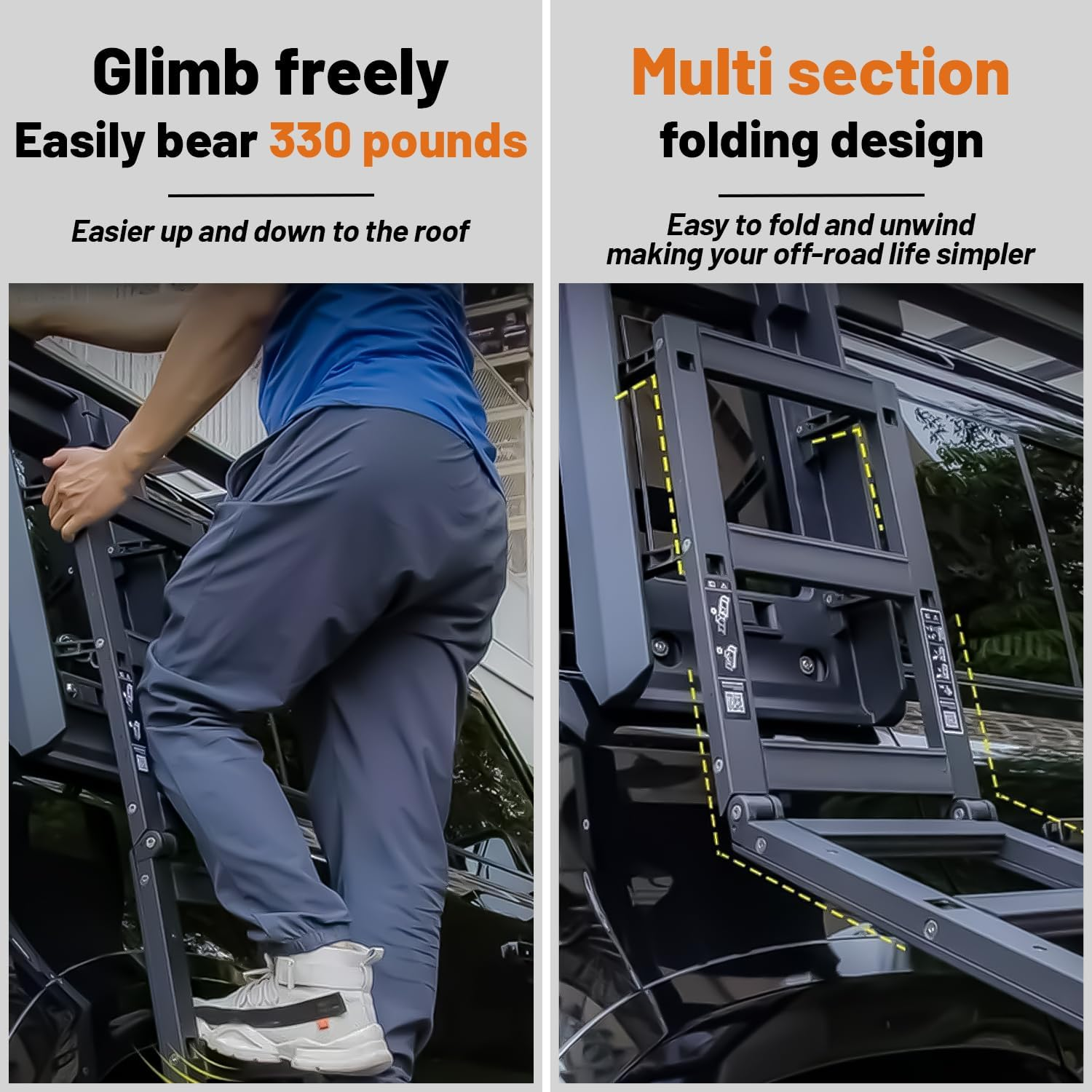 Glimb freely
Easily bear 330 pounds

Easier up and down to the roof

Multi section
folding design

Easy to fold and unwind
making your off-road life simpler