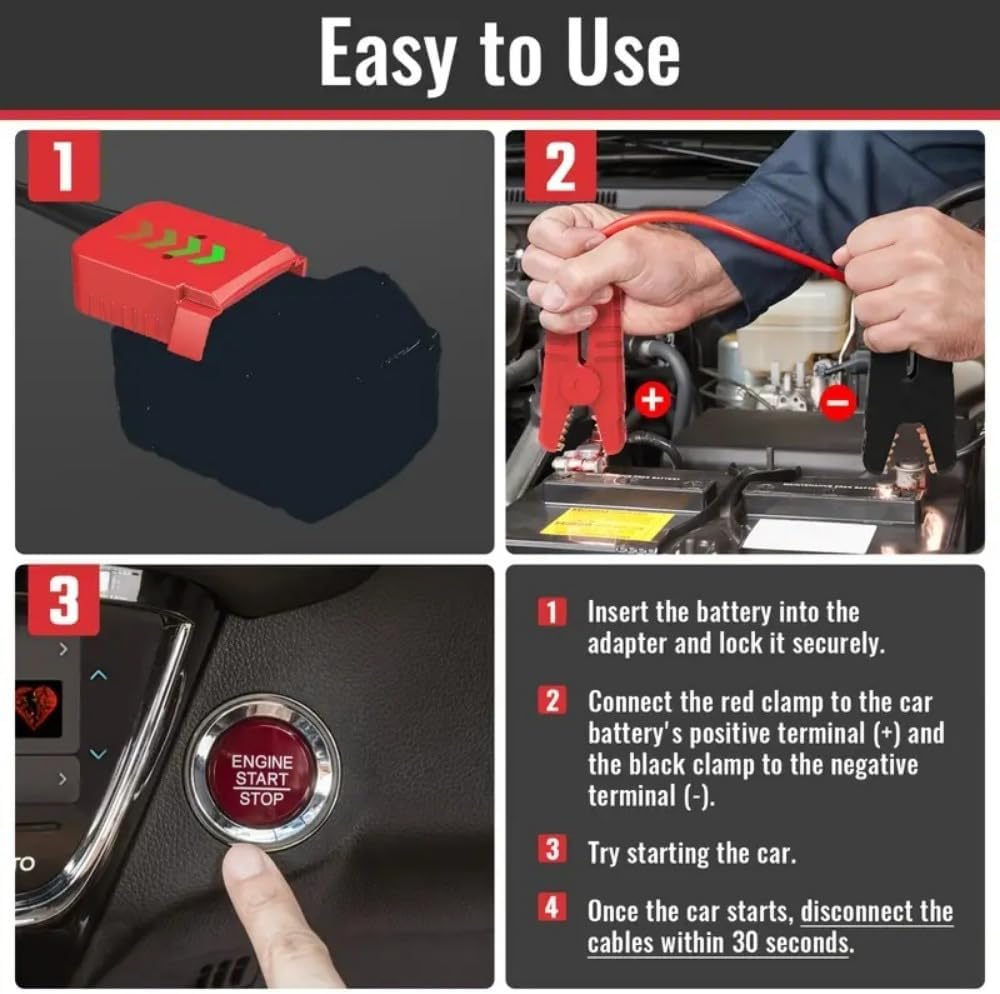 Easy to Use

1

2

+ −

3

ENGINE
START
STOP

1 Insert the battery into the adapter and lock it securely.

2 Connect the red clamp to the car battery's positive terminal (+) and the black clamp to the negative terminal (-).

3 Try starting the car.

4 Once the car starts, disconnect the cables within 30 seconds.