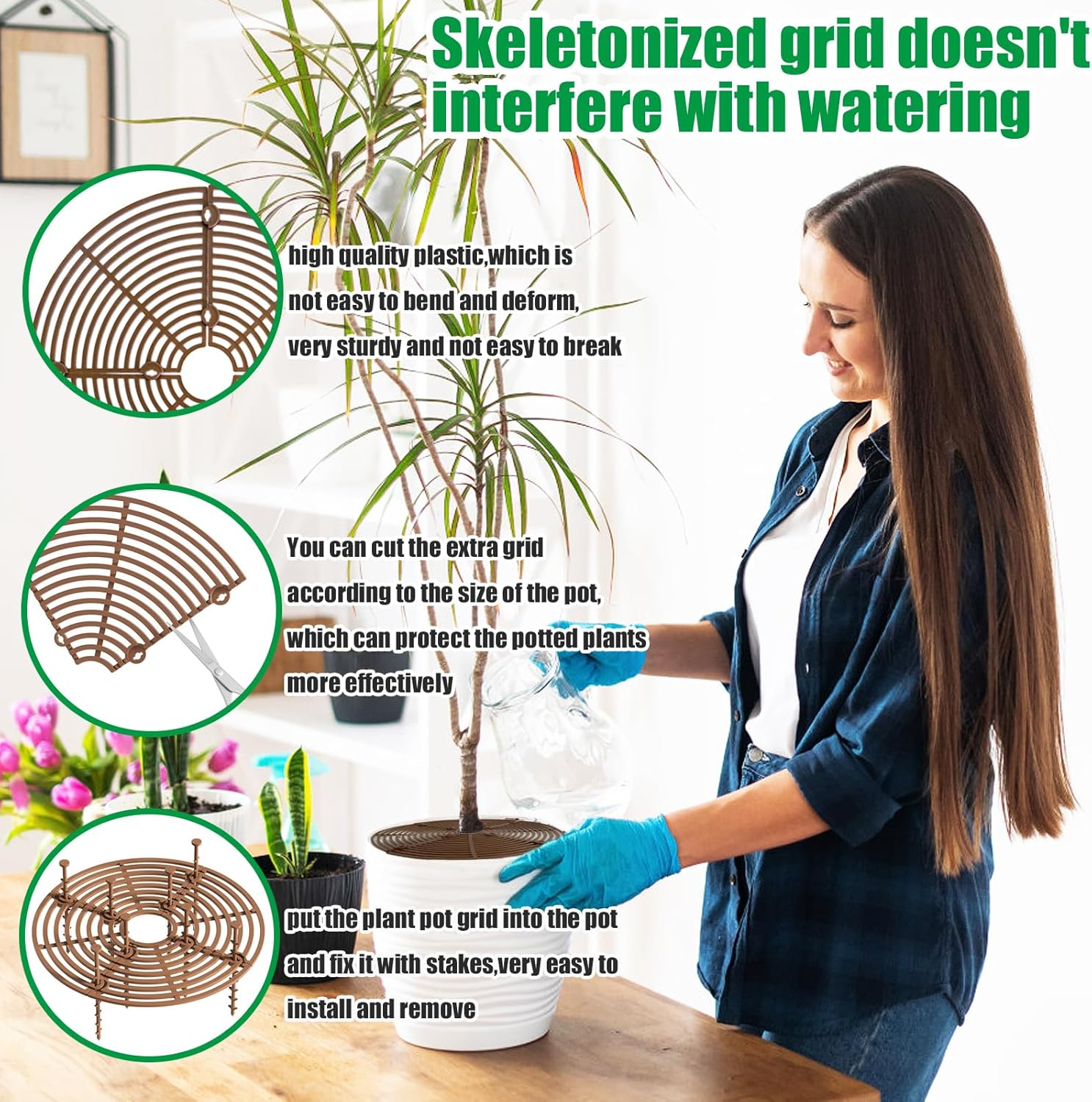 Skeletonized grid doesn't interfere with watering

high quality plastic,which is not easy to bend and deform, very sturdy and not easy to break

You can cut the extra grid according to the size of the pot, which can protect the potted plants more effectively

put the plant pot grid into the pot and fix it with stakes,very easy to install and remove