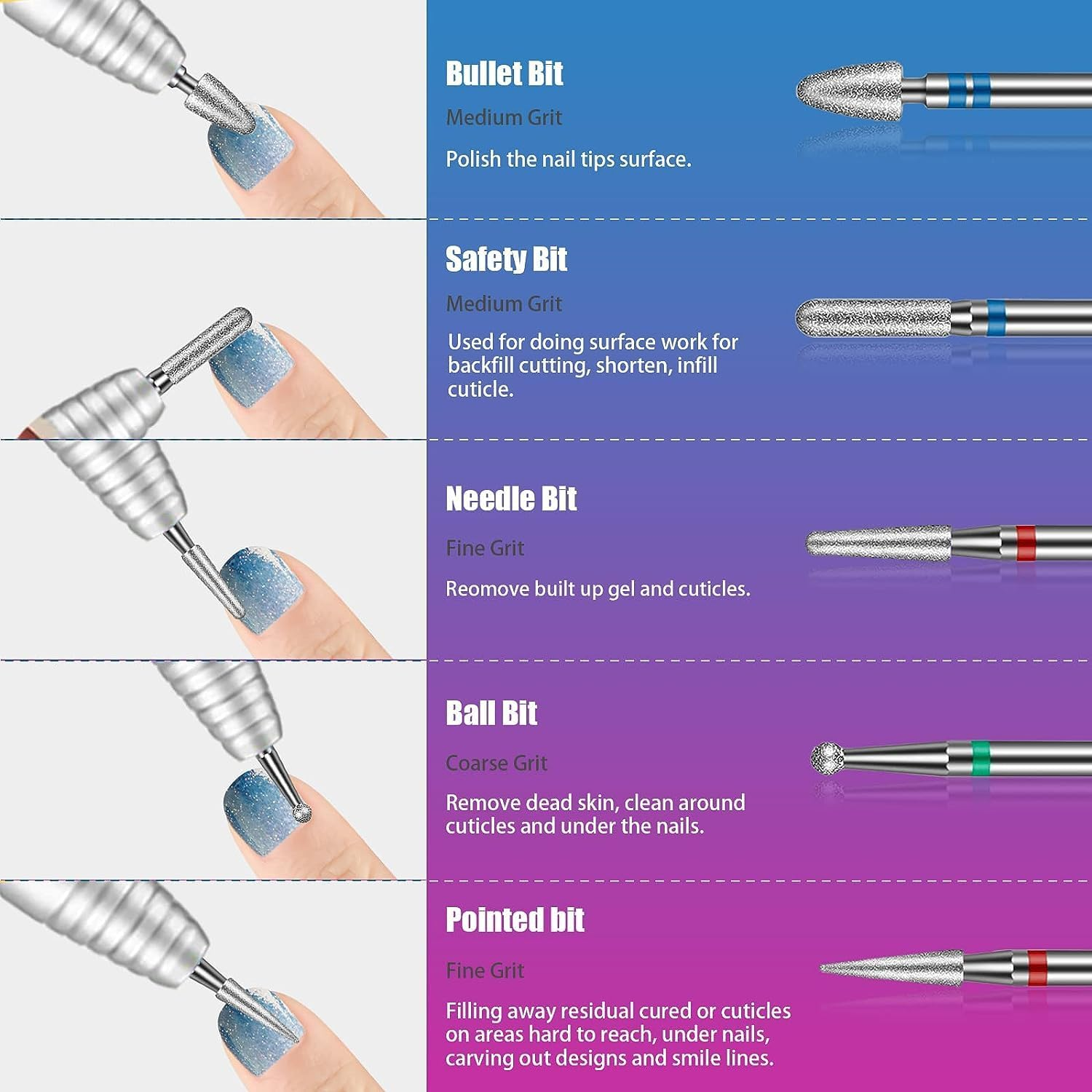 Bullet Bit

Medium Grit

Polish the nail tips surface.

Safety Bit

Medium Grit

Used for doing surface work for backfill cutting, shorten, infill cuticle.

Needle Bit

Fine Grit

Reomove built up gel and cuticles.

Ball Bit

Coarse Grit

Remove dead skin, clean around cuticles and under the nails.

Pointed bit

Fine Grit

Filling away residual cured or cuticles on areas hard to reach, under nails, carving out designs and smile lines.