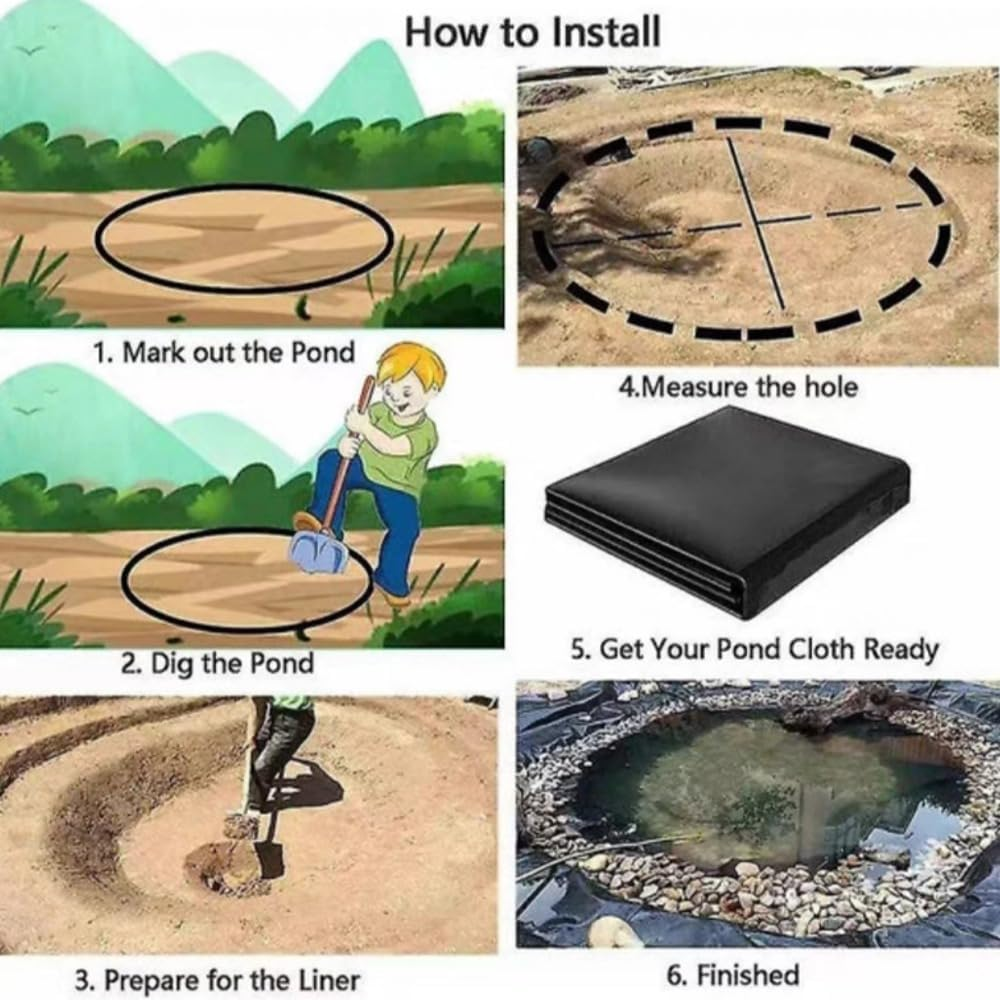 How to Install

1. Mark out the Pond

2. Dig the Pond

3. Prepare for the Liner

4.Measure the hole

5. Get Your Pond Cloth Ready

6. Finished