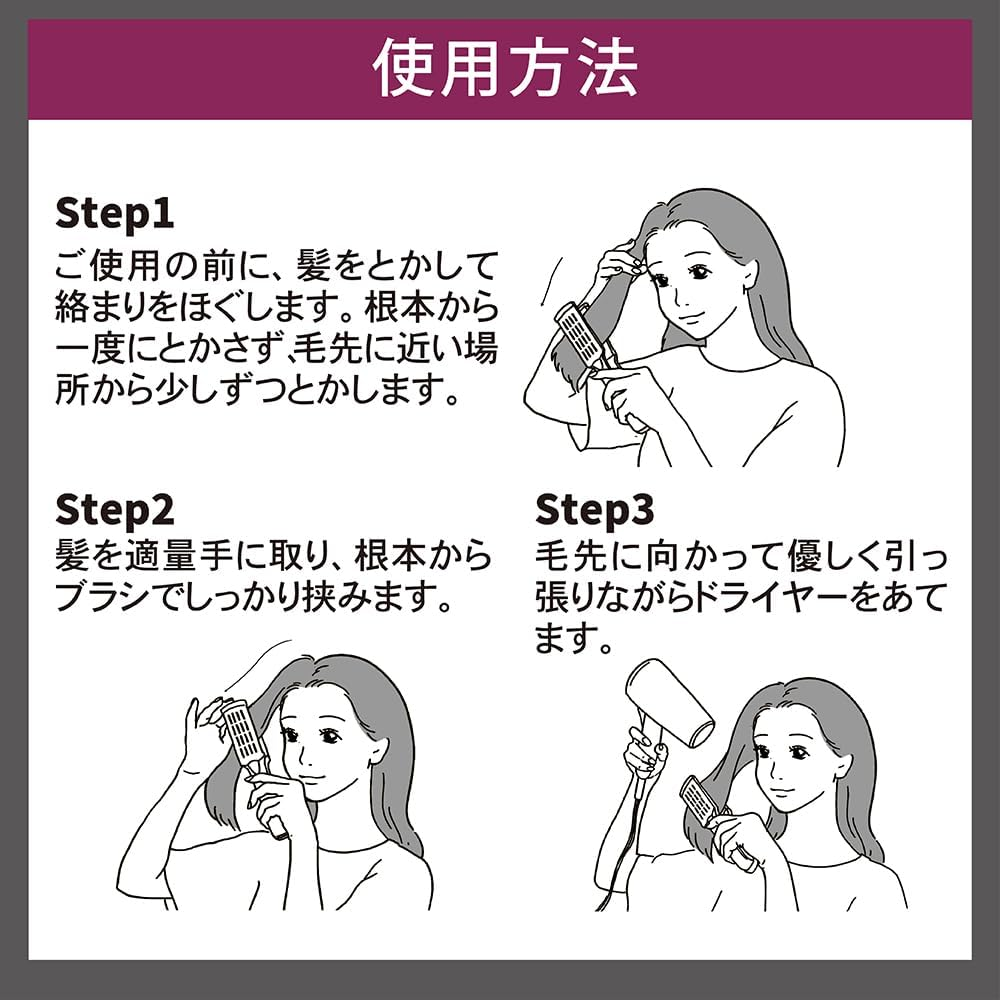 使用方法

Step1
ご使用の前に、髪をとかして絡まりをほぐします。根本から一度にとかさず、毛先に近い場所から少しずつとかします。

Step2
髪を適量手に取り、根本からブラシでしっかり挟みます。

Step3
毛先に向かって優しく引っ張りながらドライヤーをあてます。