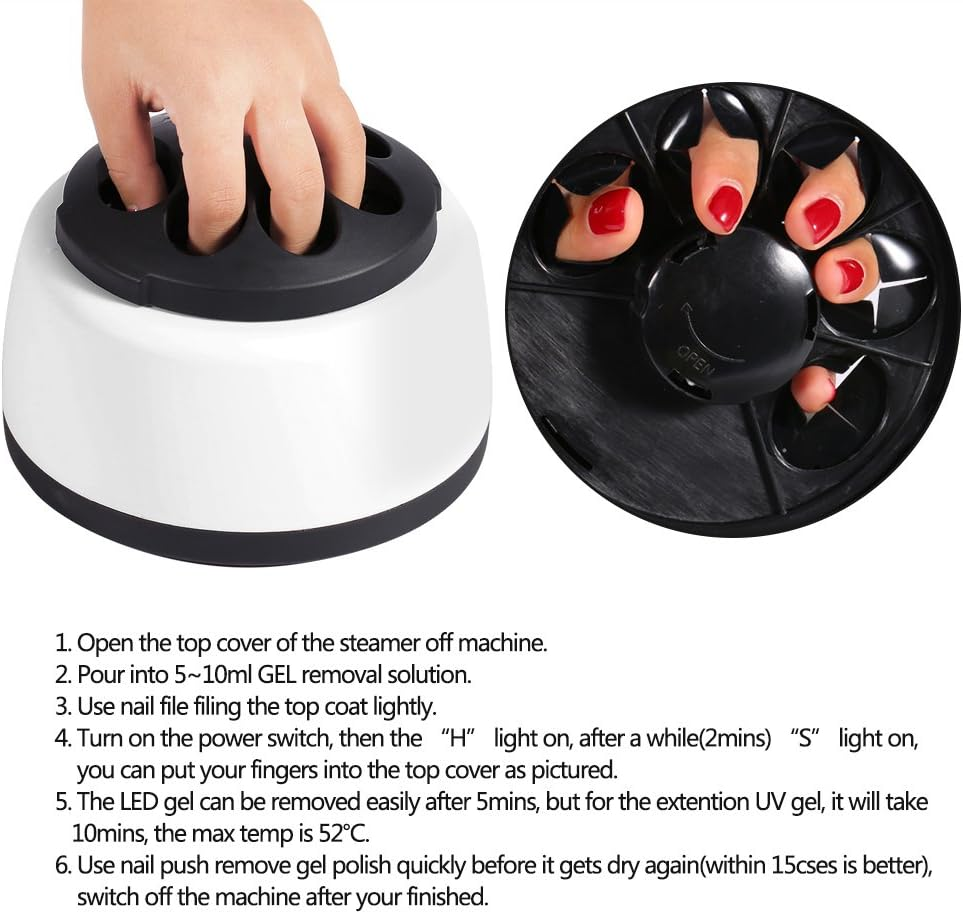 OPEN

1. Open the top cover of the steamer off machine.
2. Pour into 5~10ml GEL removal solution.
3. Use nail file filing the top coat lightly.
4. Turn on the power switch, then the "H" light on, after a while(2mins) "S" light on, you can put your fingers into the top cover as pictured.
5. The LED gel can be removed easily after 5mins, but for the extention UV gel, it will take 10mins, the max temp is 52°C.
6. Use nail push remove gel polish quickly before it gets dry again(within 15cses is better), switch off the machine after your finished.